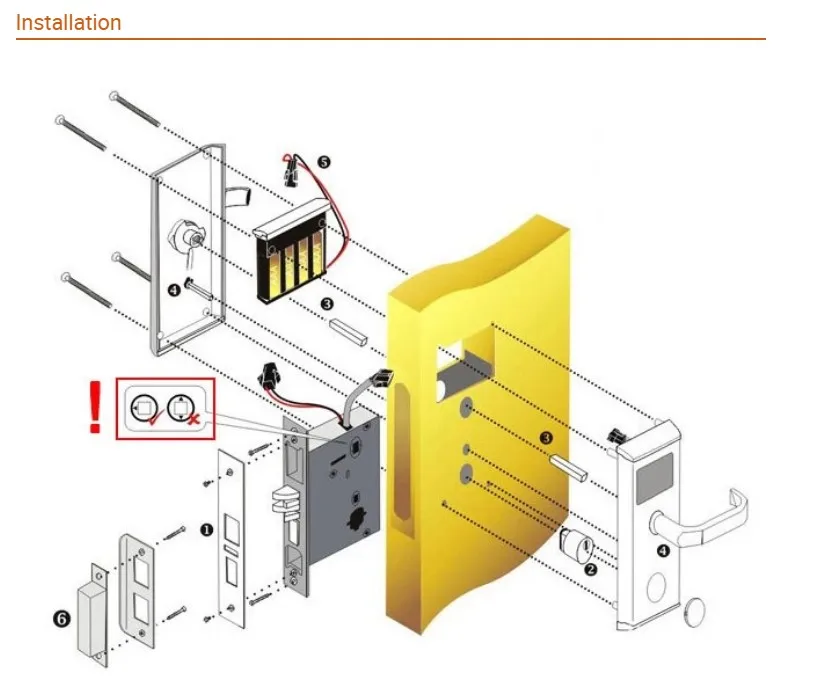 Installation

❺

❹

❸

!

❸

❶

❹

❷

❻