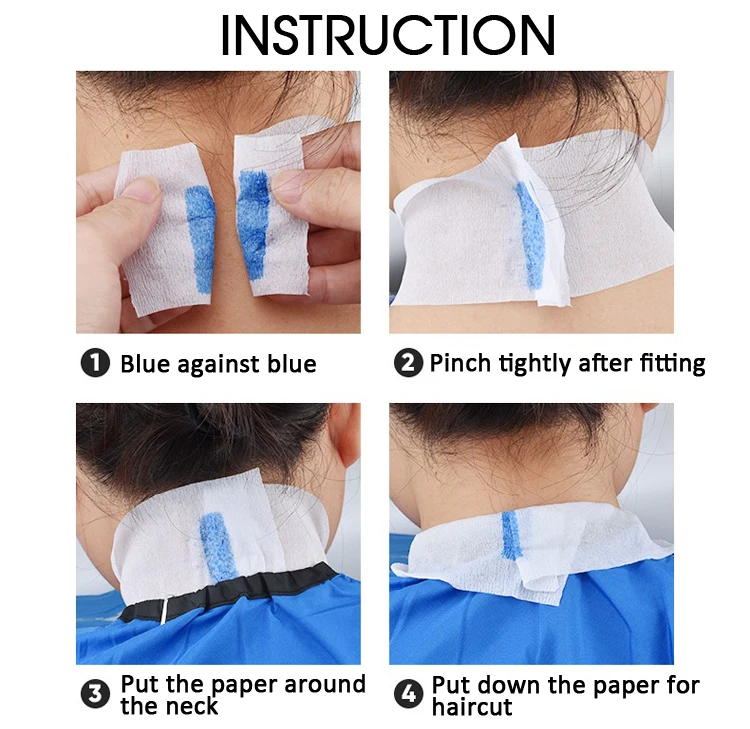 INSTRUCTION

1 Blue against blue

2 Pinch tightly after fitting

3 Put the paper around the neck

4 Put down the paper for haircut