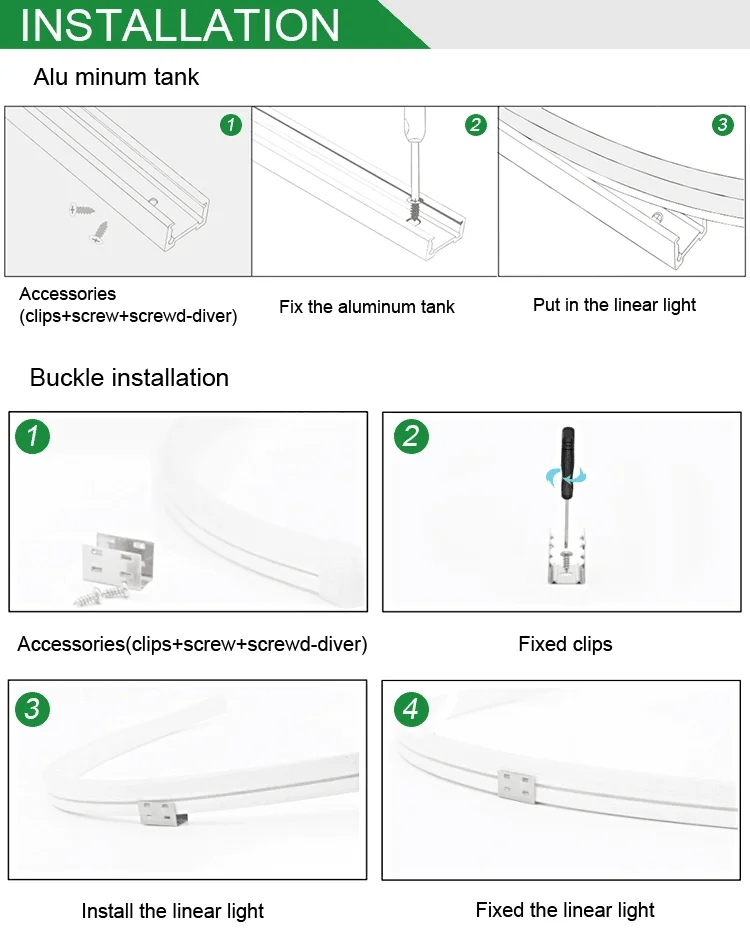 INSTALLATION

Alu minum tank

1

2

3

Accessories (clips+screw+screwd-diver)

Fix the aluminum tank

Put in the linear light

Buckle installation

1

2

Accessories(clips+screw+screwd-diver)

Fixed clips

3

4

Install the linear light

Fixed the linear light