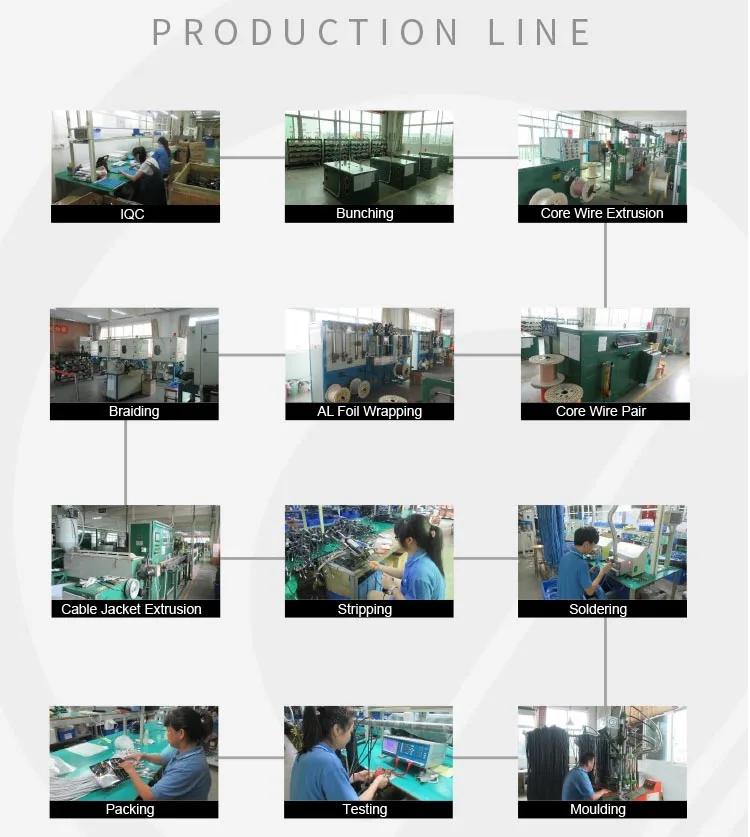 PRODUCTION LINE

IQC

Bunching

Core Wire Extrusion

Braiding

AL Foil Wrapping

Core Wire Pair

Cable Jacket Extrusion

Stripping

Soldering

Packing

Testing

Moulding