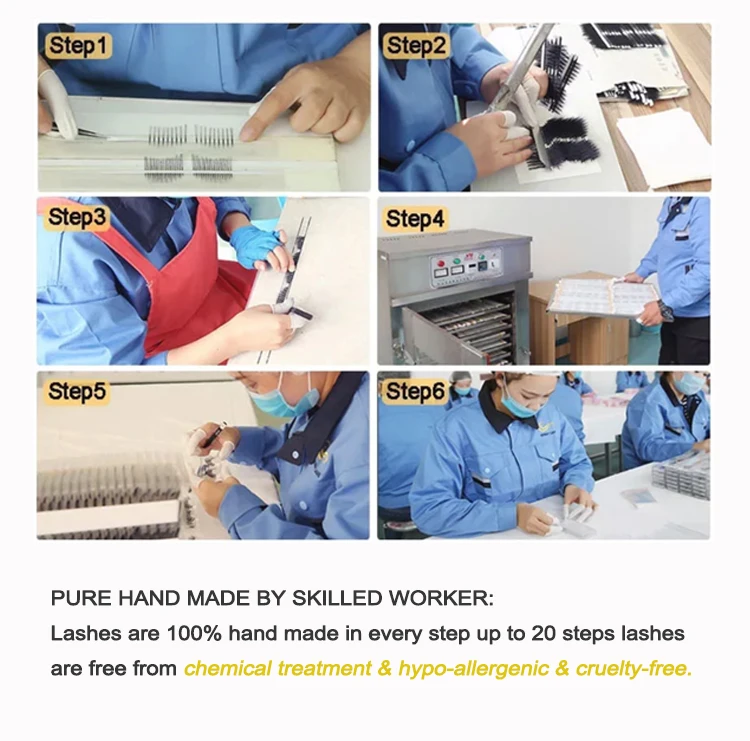 Step1

Step2

Step3

Step4

Step5

Step6

PURE HAND MADE BY SKILLED WORKER:

Lashes are 100% hand made in every step up to 20 steps lashes are free from chemical treatment & hypo-allergenic & cruelty-free.