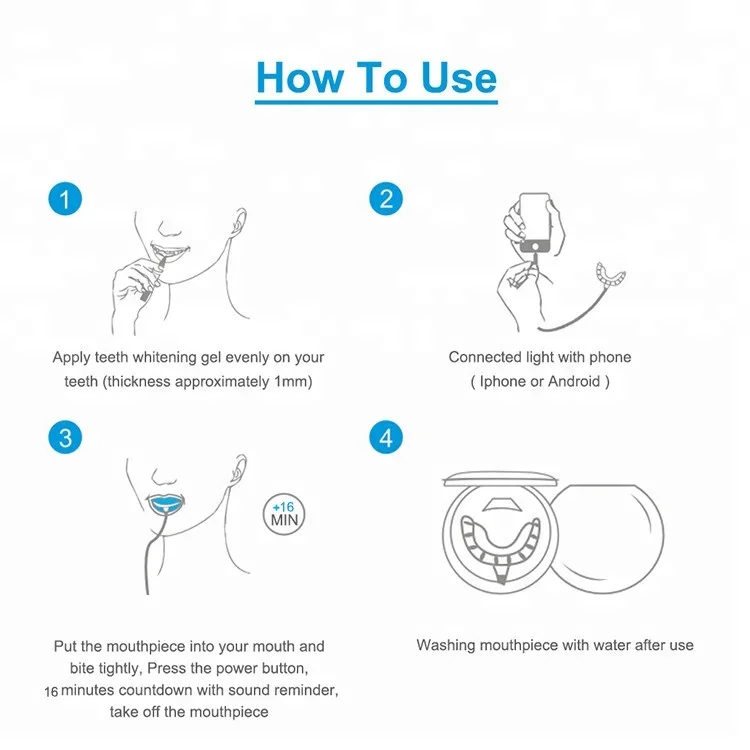 How To Use

1

Apply teeth whitening gel evenly on your teeth (thickness approximately 1mm)

2

Connected light with phone ( Iphone or Android )

3

+16 MIN

Put the mouthpiece into your mouth and bite tightly, Press the power button, 16 minutes countdown with sound reminder, take off the mouthpiece

4

Washing mouthpiece with water after use