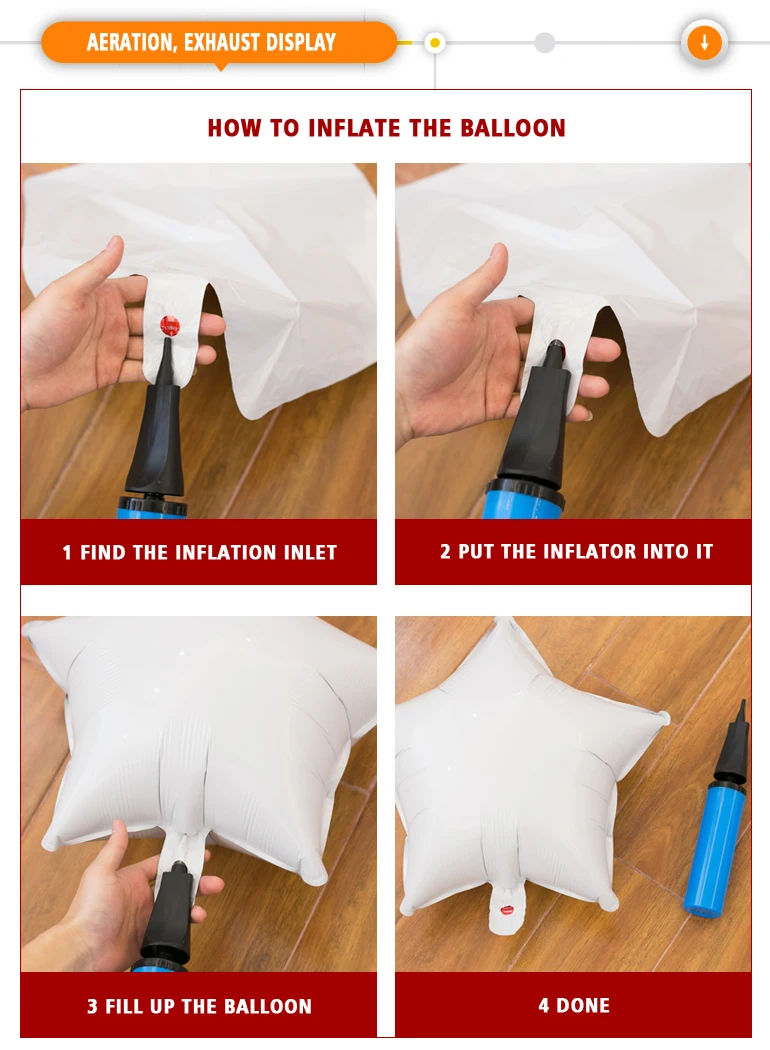 AERATION, EXHAUST DISPLAY

HOW TO INFLATE THE BALLOON

1 FIND THE INFLATION INLET

2 PUT THE INFLATOR INTO IT

3 FILL UP THE BALLOON

4 DONE