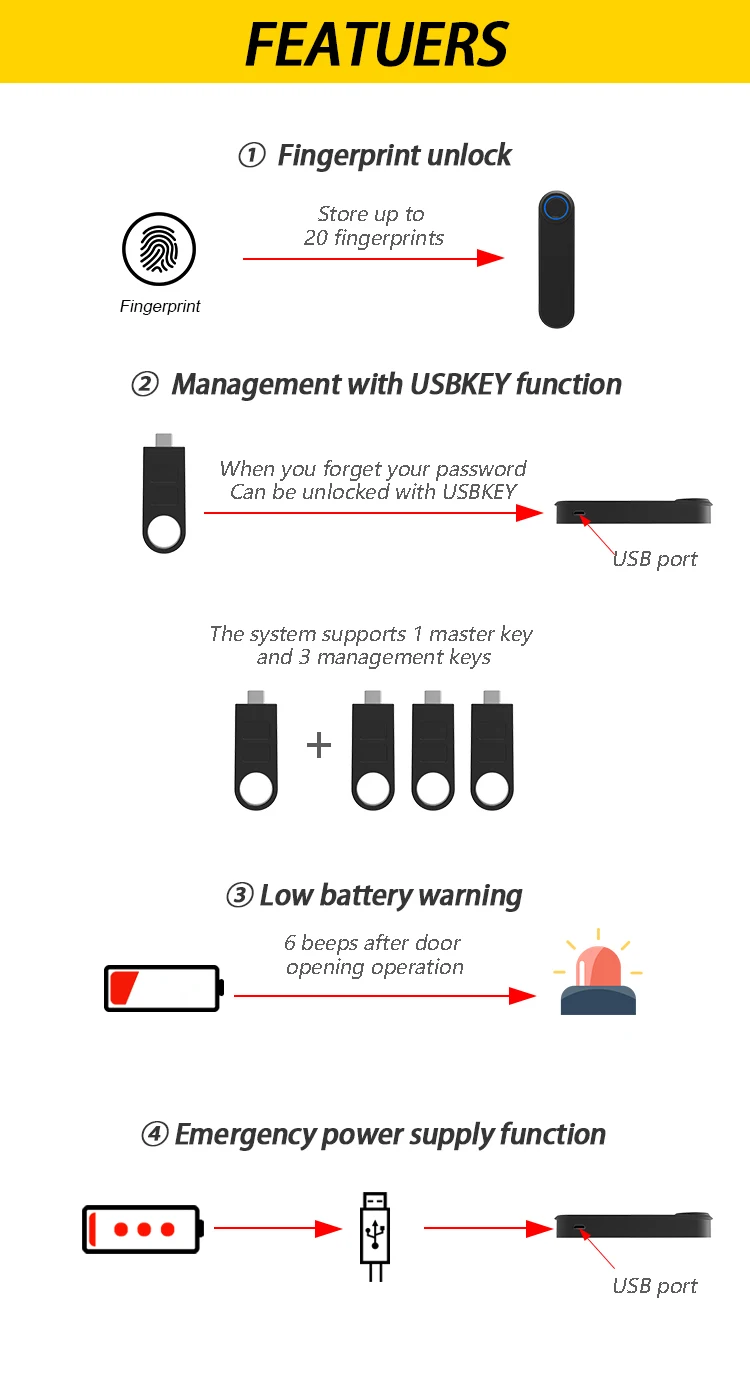 FEATUERS

① Fingerprint unlock

Fingerprint

Store up to 20 fingerprints

② Management with USBKEY function

When you forget your password Can be unlocked with USBKEY

USB port

The system supports 1 master key and 3 management keys

+

③ Low battery warning

6 beeps after door opening operation

④ Emergency power supply function

USB port