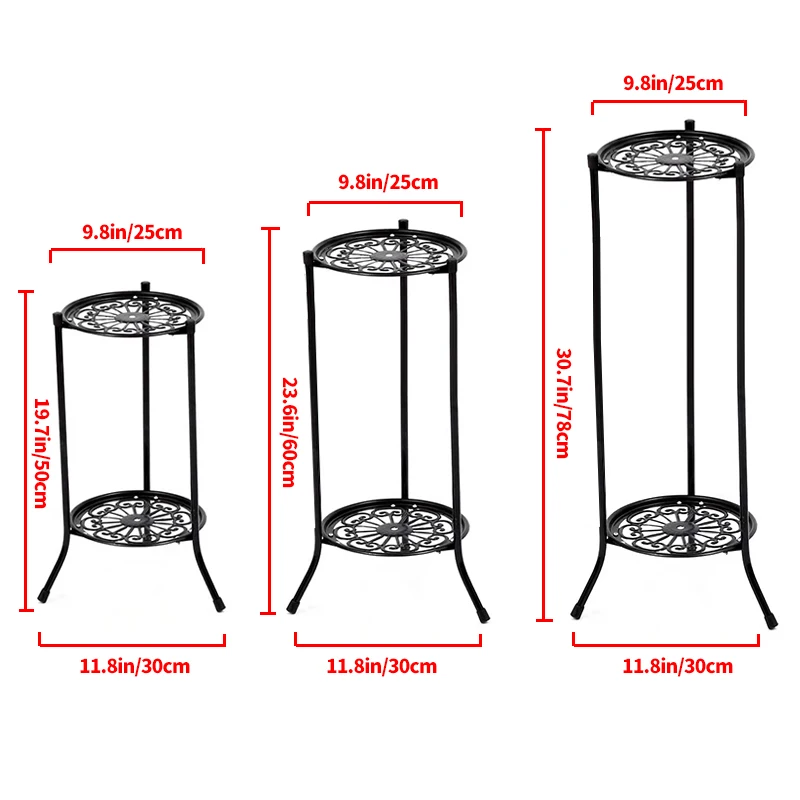 9.8in/25cm

19.7in/50cm

11.8in/30cm

9.8in/25cm

23.6in/60cm

11.8in/30cm

9.8in/25cm

30.7in/78cm

11.8in/30cm