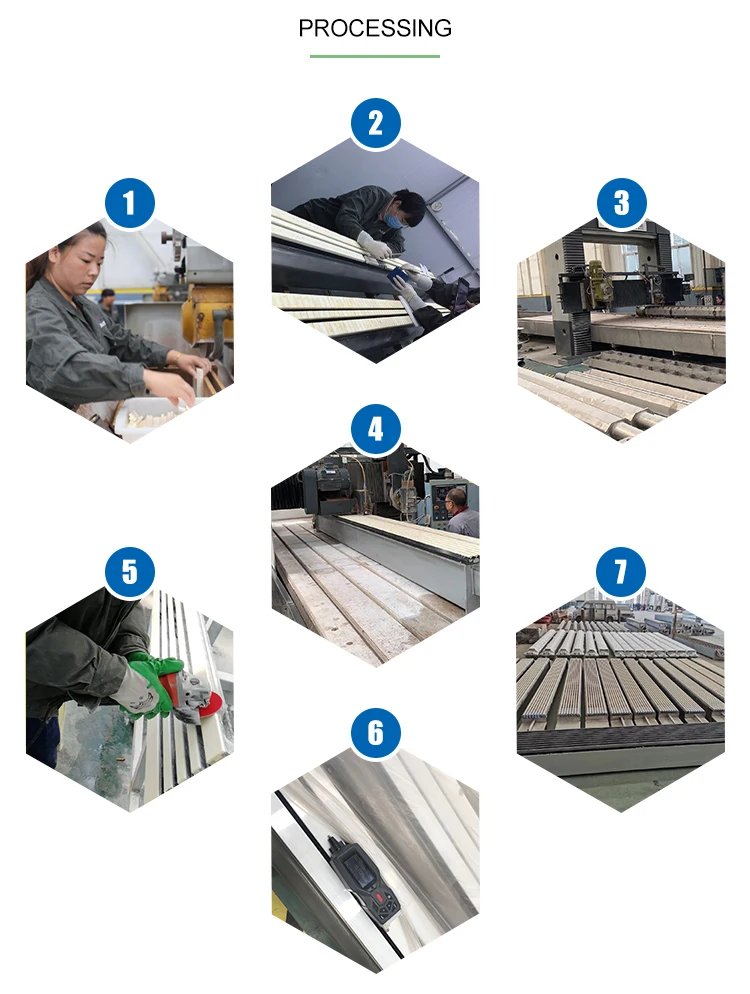 PROCESSING

1

2

3

4

5

6

7