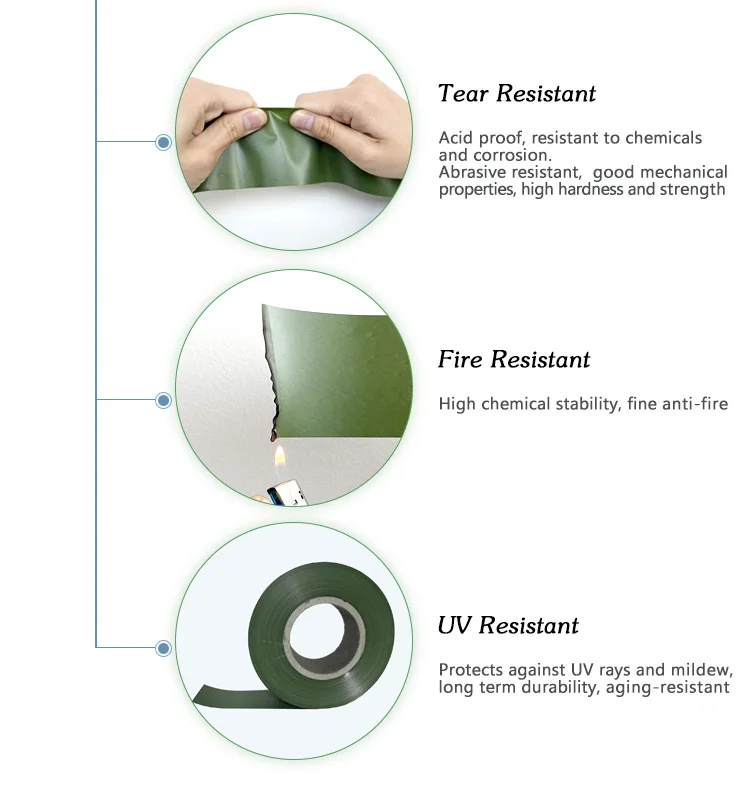 Tear Resistant

Acid proof, resistant to chemicals and corrosion.
Abrasive resistant, good mechanical properties, high hardness and strength

Fire Resistant

High chemical stability, fine anti-fire

UV Resistant

Protects against UV rays and mildew, long term durability, aging-resistant