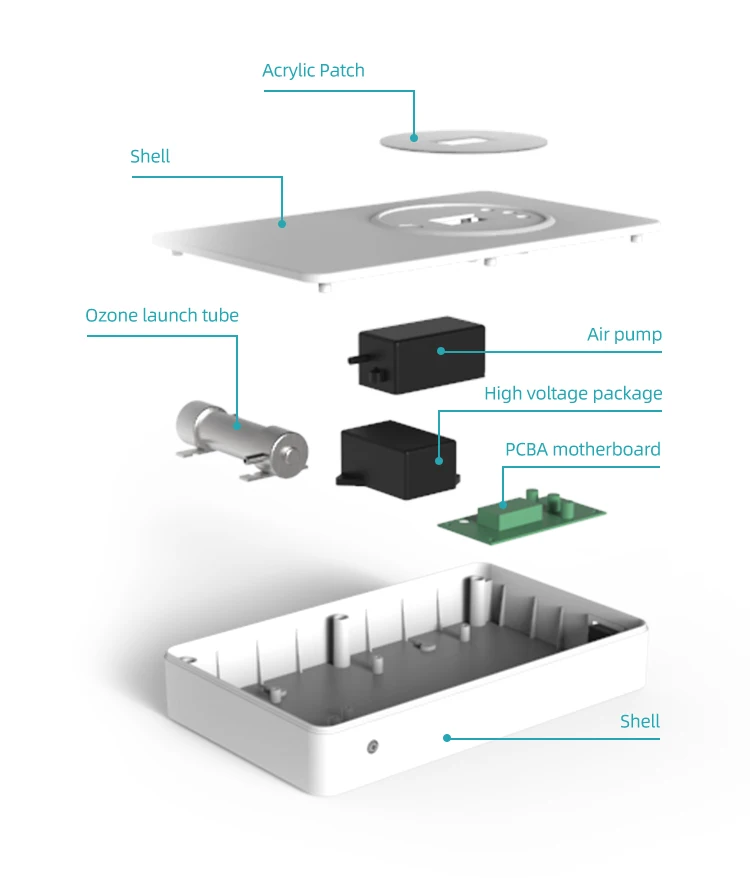 Acrylic Patch

Shell

Ozone launch tube

Air pump

High voltage package

PCBA motherboard

Shell