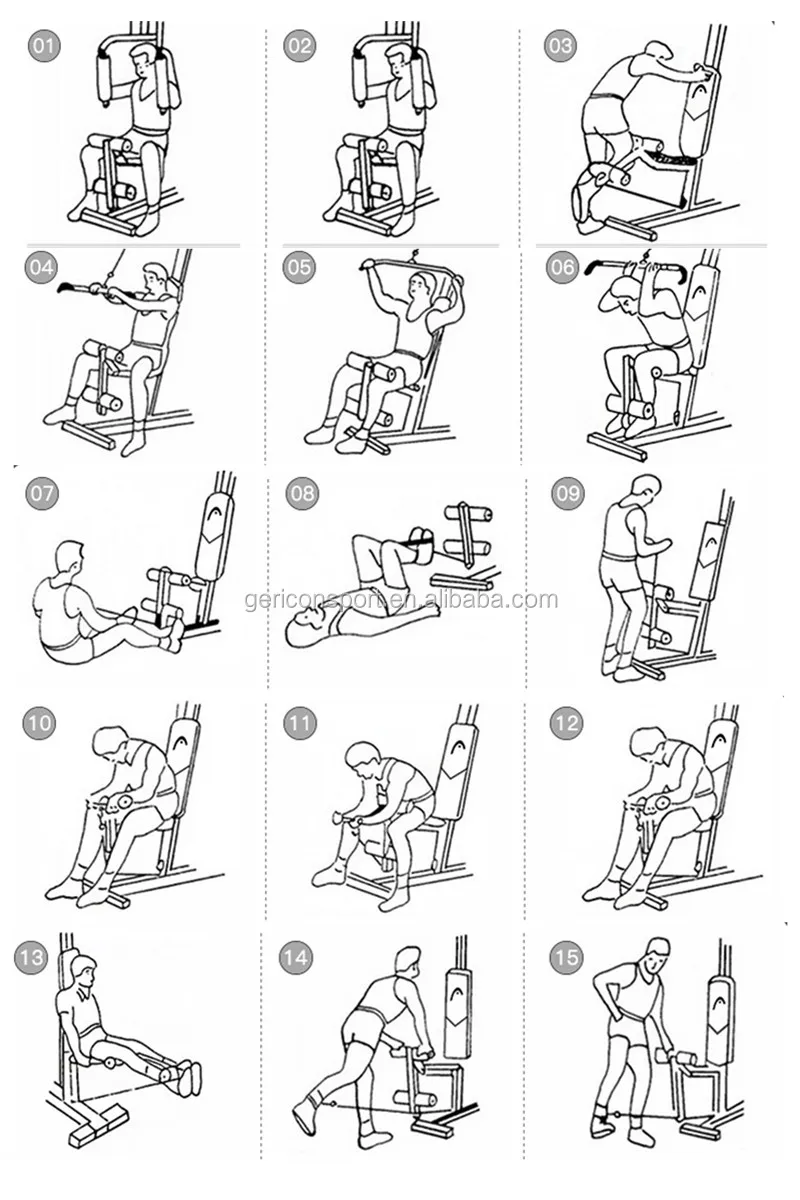 01

02

03

04

05

06

07

08

09

gericonsport.en.alibaba.com

10

11

12

13

14

15