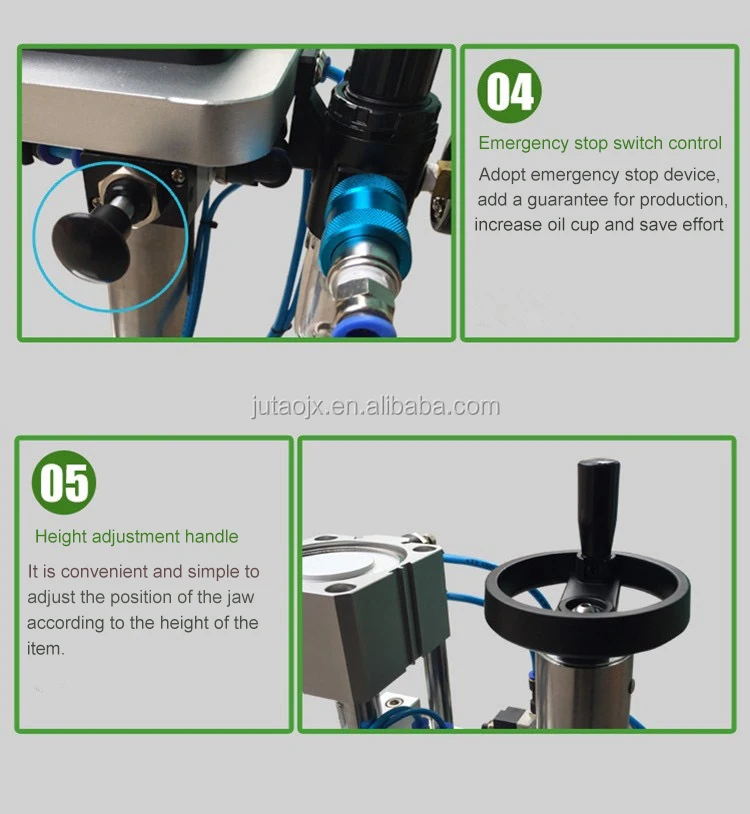 04

Emergency stop switch control

Adopt emergency stop device, add a guarantee for production, increase oil cup and save effort

jutaojx.en.alibaba.com

05

Height adjustment handle

It is convenient and simple to adjust the position of the jaw according to the height of the item.