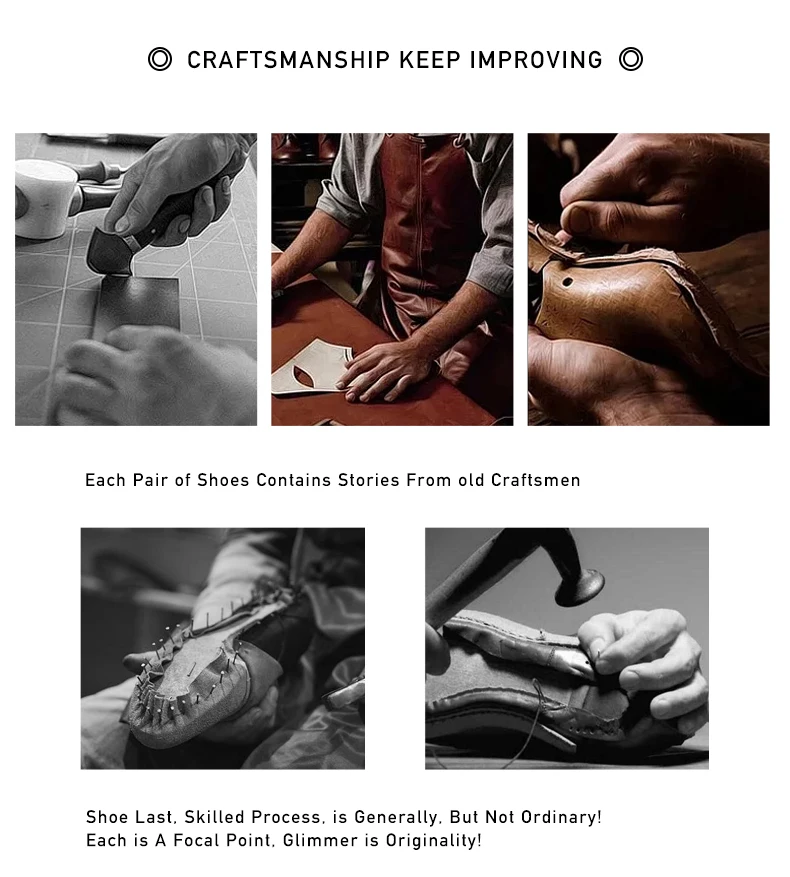 ◎ CRAFTSMANSHIP KEEP IMPROVING ◎

Each Pair of Shoes Contains Stories From old Craftsmen

Shoe Last, Skilled Process, is Generally, But Not Ordinary!
Each is A Focal Point, Glimmer is Originality!