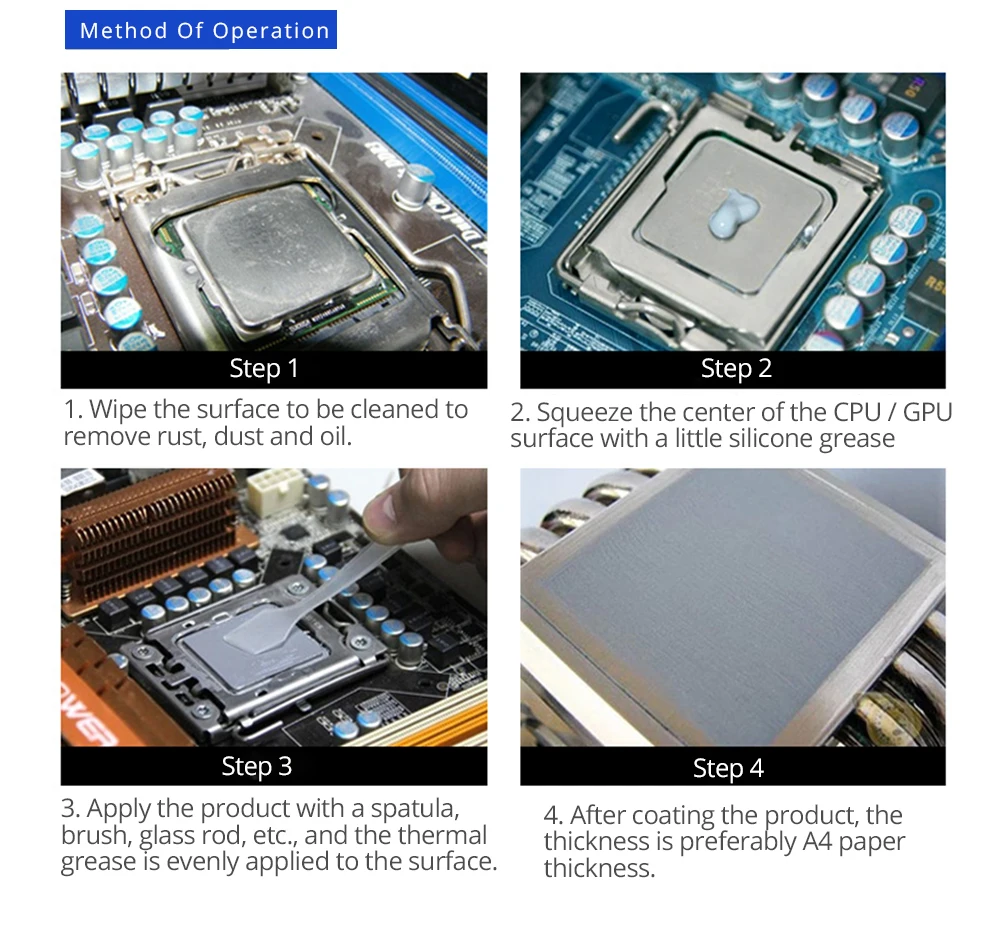 Method Of Operation

Step 1

1. Wipe the surface to be cleaned to remove rust, dust and oil.

Step 2

2. Squeeze the center of the CPU / GPU surface with a little silicone grease

Step 3

3. Apply the product with a spatula, brush, glass rod, etc., and the thermal grease is evenly applied to the surface.

Step 4

4. After coating the product, the thickness is preferably A4 paper thickness.