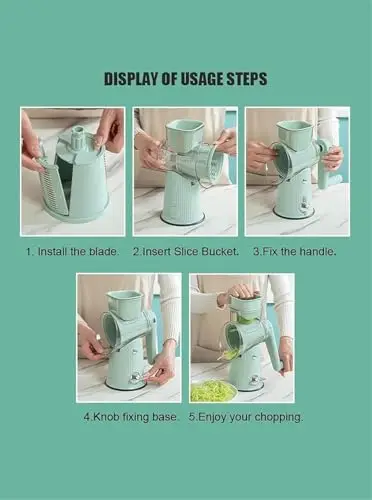 DISPLAY OF USAGE STEPS

1. Install the blade.

2.Insert Slice Bucket.

3.Fix the handle.

4.Knob fixing base.

5.Enjoy your chopping.