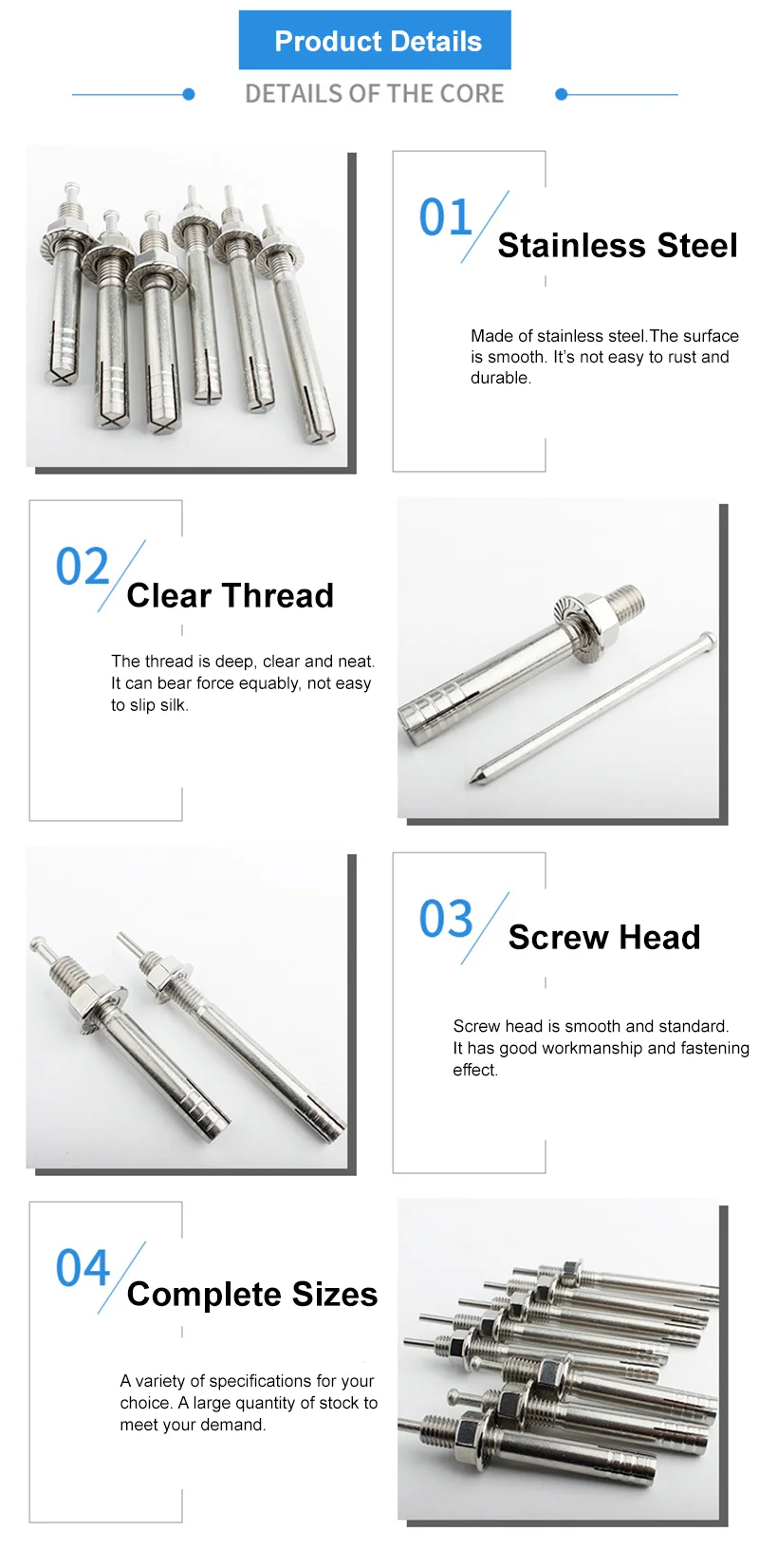 Product Details

DETAILS OF THE CORE

01 Stainless Steel

Made of stainless steel.The surface is smooth. It's not easy to rust and durable.

02 Clear Thread

The thread is deep, clear and neat. It can bear force equably, not easy to slip silk.

03 Screw Head

Screw head is smooth and standard. It has good workmanship and fastening effect.

04 Complete Sizes

A variety of specifications for your choice. A large quantity of stock to meet your demand.