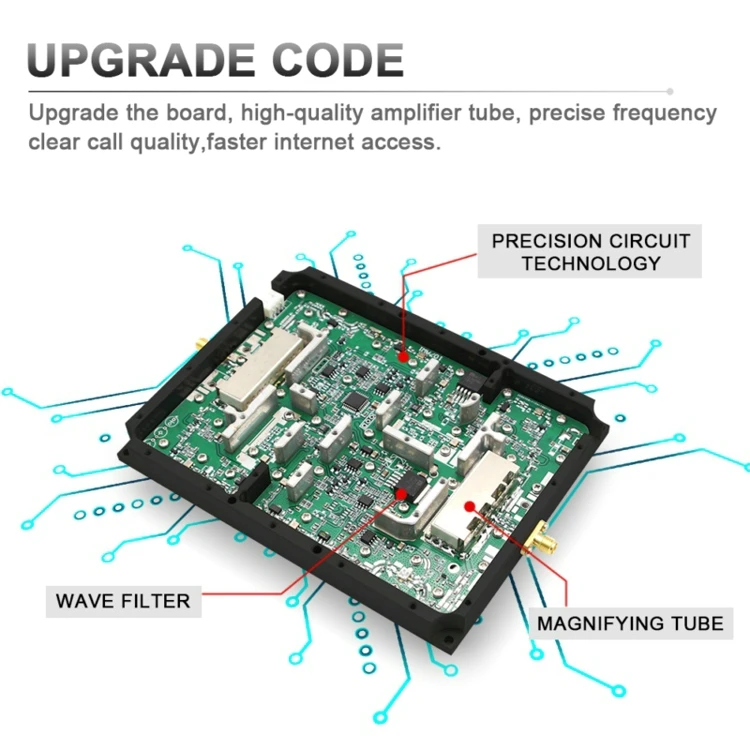 UPGRADE CODE

Upgrade the board, high-quality amplifier tube, precise frequency clear call quality,faster internet access.

PRECISION CIRCUIT TECHNOLOGY

WAVE FILTER

MAGNIFYING TUBE