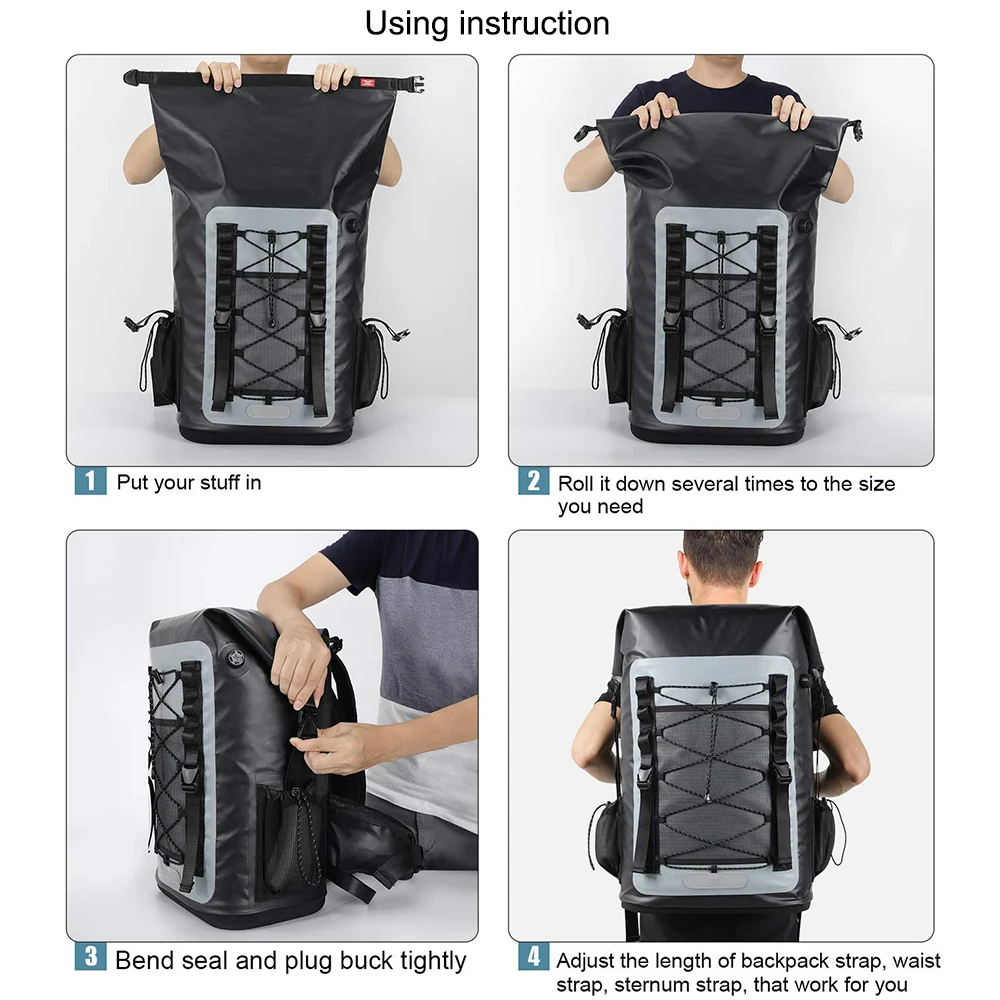 Using instruction

1 Put your stuff in

2 Roll it down several times to the size you need

3 Bend seal and plug buck tightly

4 Adjust the length of backpack strap, waist strap, sternum strap, that work for you