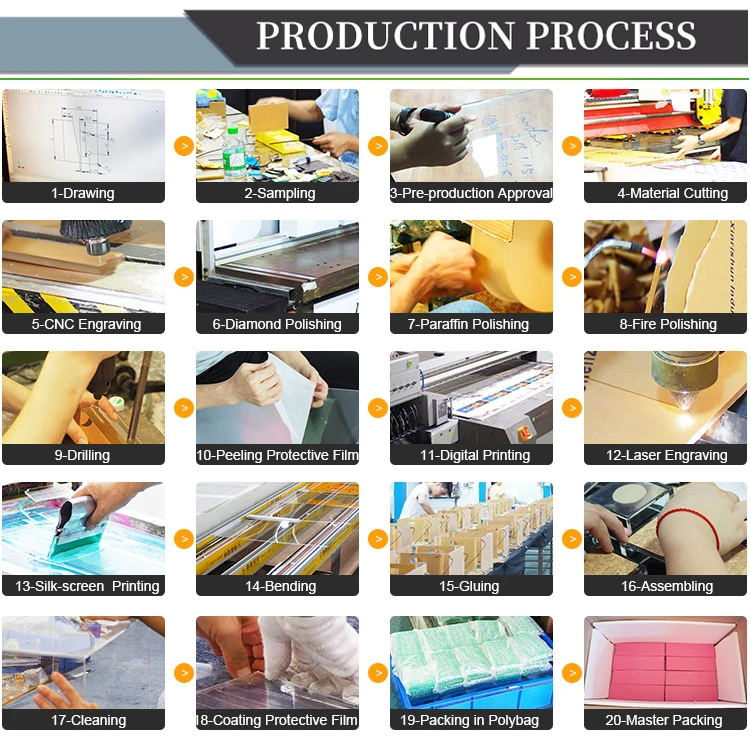 PRODUCTION PROCESS

1-Drawing

2-Sampling

3-Pre-production Approval

4-Material Cutting

5-CNC Engraving

6-Diamond Polishing

7-Paraffin Polishing

8-Fire Polishing

9-Drilling

10-Peeling Protective Film

11-Digital Printing

12-Laser Engraving

13-Silk-screen Printing

14-Bending

15-Gluing

16-Assembling

17-Cleaning

18-Coating Protective Film

19-Packing in Polybag

20-Master Packing