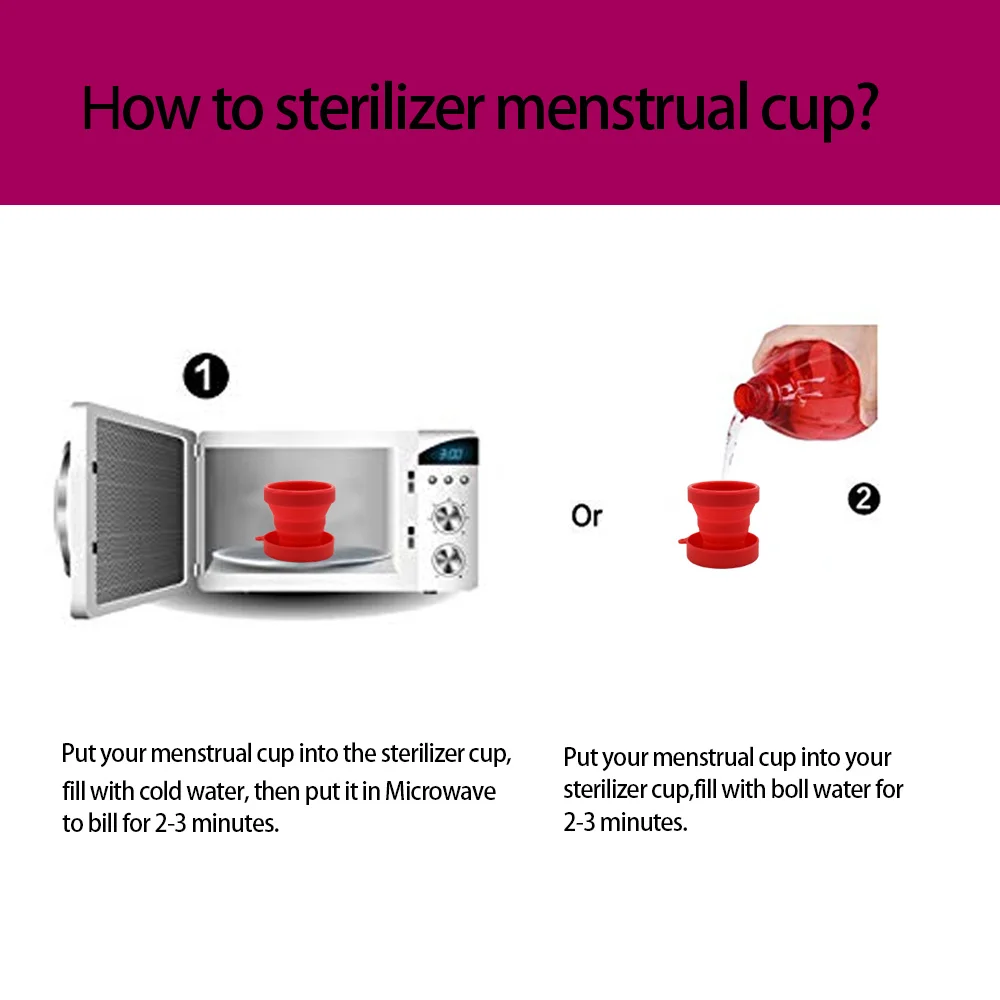 How to sterilizer menstrual cup?

1

3:00

Or

2

Put your menstrual cup into the sterilizer cup, fill with cold water, then put it in Microwave to bill for 2-3 minutes.

Put your menstrual cup into your sterilizer cup,fill with boll water for 2-3 minutes.