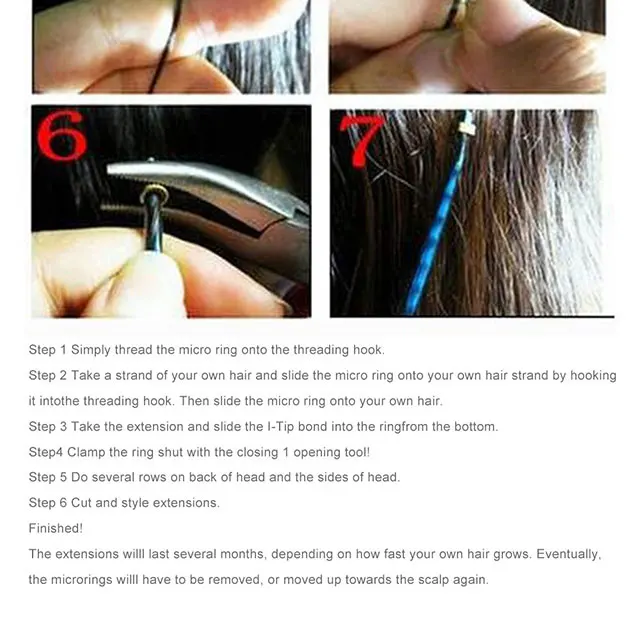 6

7

Step 1 Simply thread the micro ring onto the threading hook.

Step 2 Take a strand of your own hair and slide the micro ring onto your own hair strand by hooking it intothe threading hook. Then slide the micro ring onto your own hair.

Step 3 Take the extension and slide the I-Tip bond into the ringfrom the bottom.

Step4 Clamp the ring shut with the closing 1 opening tool!

Step 5 Do several rows on back of head and the sides of head.

Step 6 Cut and style extensions.

Finished!

The extensions willl last several months, depending on how fast your own hair grows. Eventually, the microrings willl have to be removed, or moved up towards the scalp again.