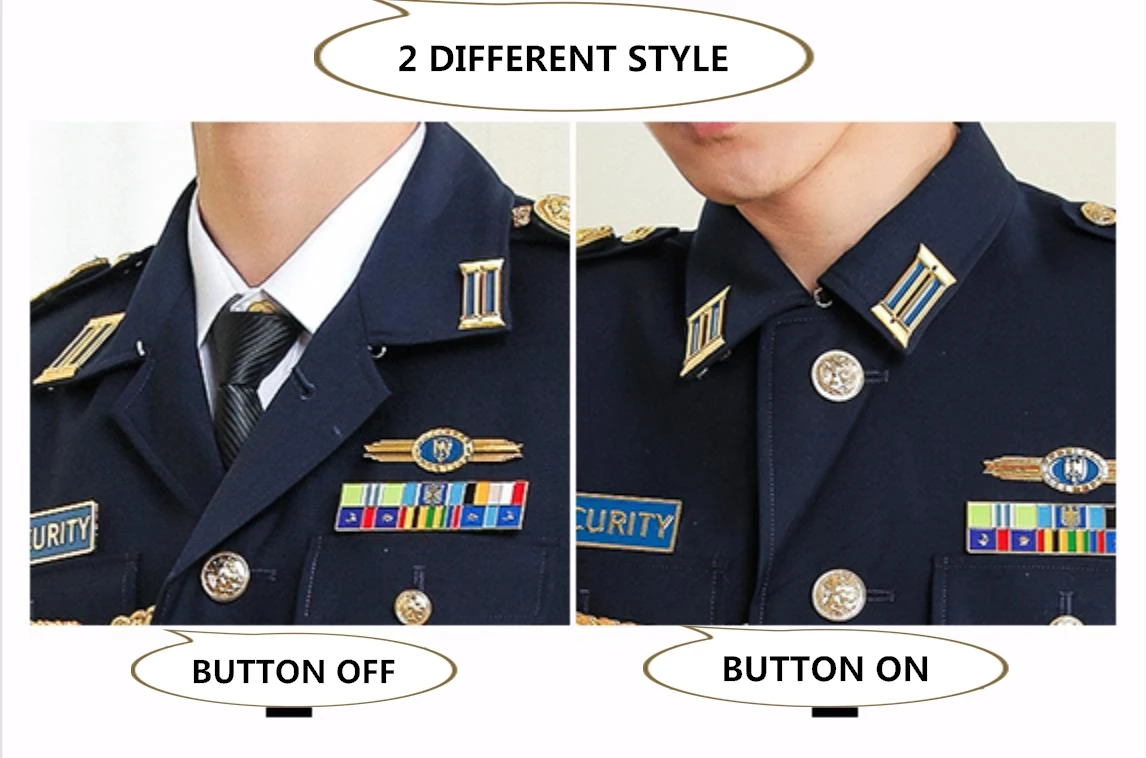 2 DIFFERENT STYLE

CURITY

CURITY

BUTTON OFF

BUTTON ON