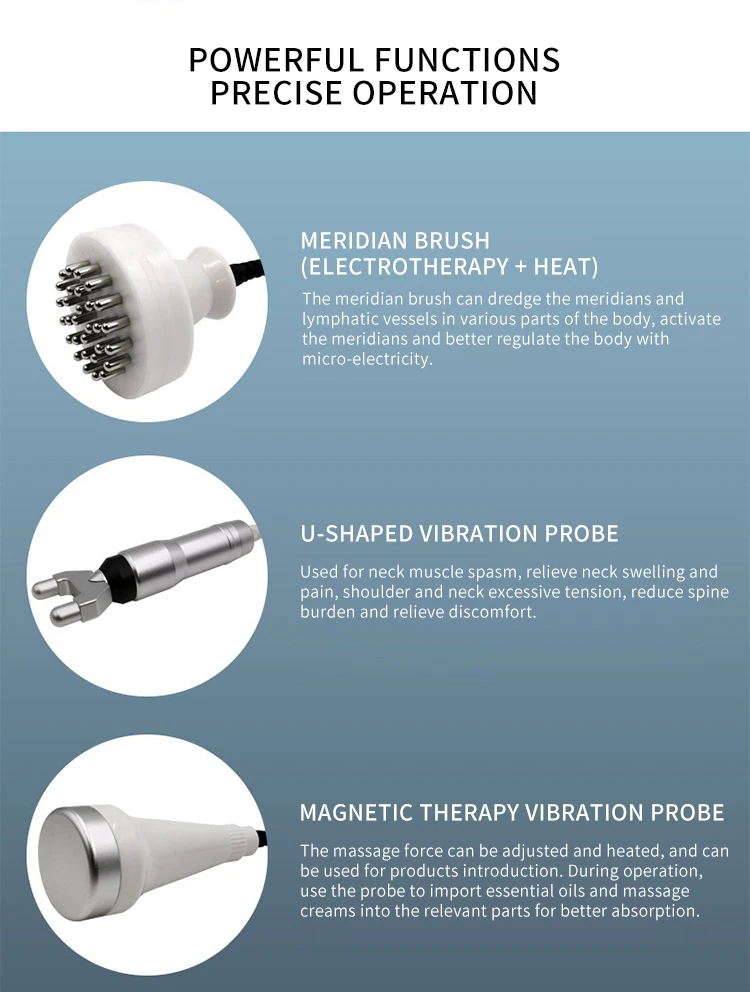 POWERFUL FUNCTIONS
PRECISE OPERATION

MERIDIAN BRUSH
(ELECTROTHERAPY + HEAT)

The meridian brush can dredge the meridians and lymphatic vessels in various parts of the body, activate the meridians and better regulate the body with micro-electricity.

U-SHAPED VIBRATION PROBE

Used for neck muscle spasm, relieve neck swelling and pain, shoulder and neck excessive tension, reduce spine burden and relieve discomfort.

MAGNETIC THERAPY VIBRATION PROBE

The massage force can be adjusted and heated, and can be used for products introduction. During operation, use the probe to import essential oils and massage creams into the relevant parts for better absorption.