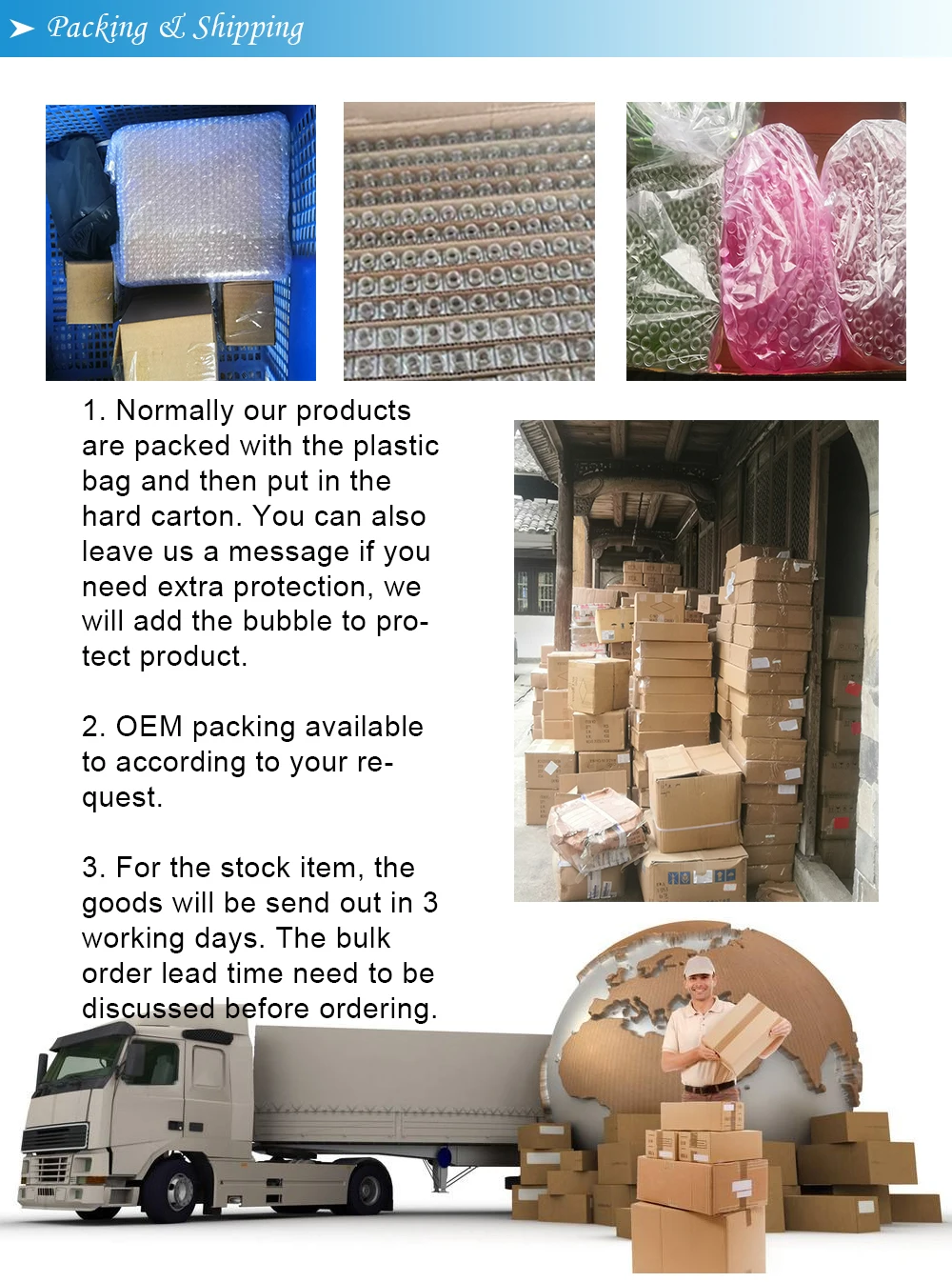 Packing & Shipping

1. Normally our products are packed with the plastic bag and then put in the hard carton. You can also leave us a message if you need extra protection, we will add the bubble to protect product.

2. OEM packing available to according to your request.

3. For the stock item, the goods will be send out in 3 working days. The bulk order lead time need to be discussed before ordering.