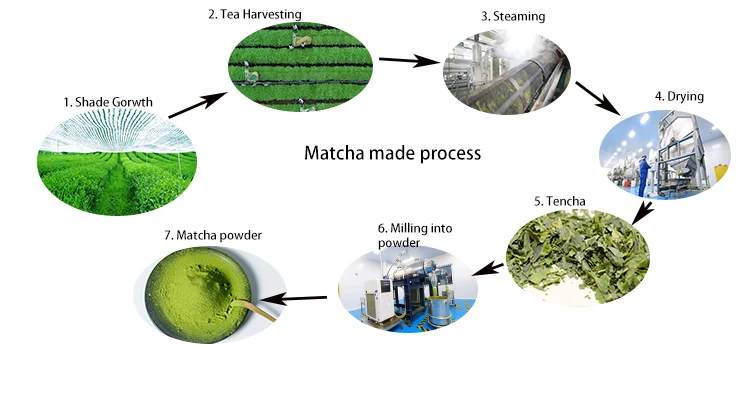 1. Shade Gorwth

2. Tea Harvesting

3. Steaming

4. Drying

Matcha made process

5. Tencha

6. Milling into powder

7. Matcha powder