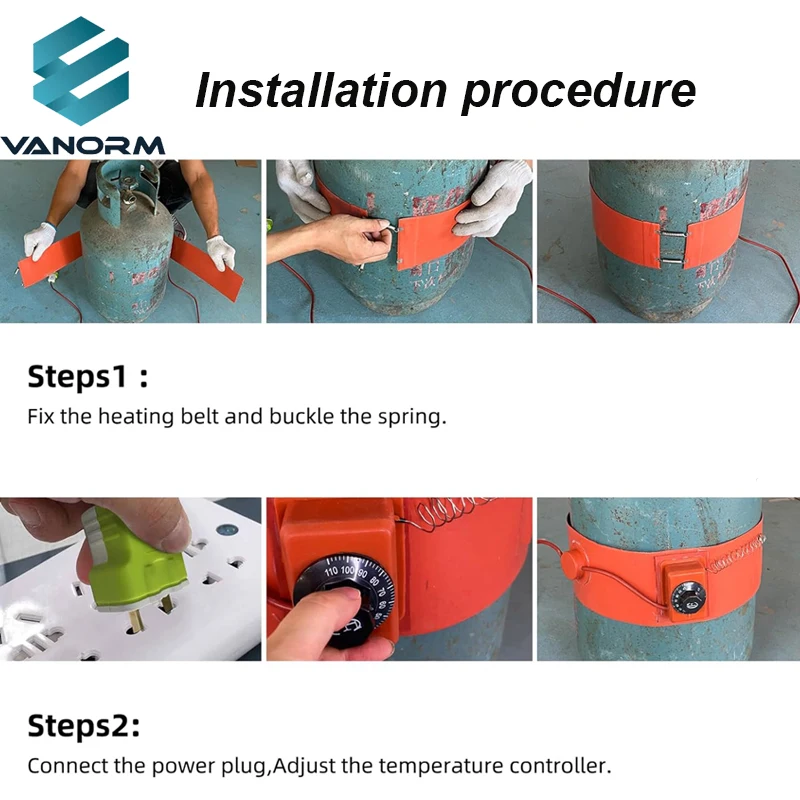 VANORM

Installation procedure

Steps1 :
Fix the heating belt and buckle the spring.

110 100 90 80 70 60

Steps2:
Connect the power plug,Adjust the temperature controller.