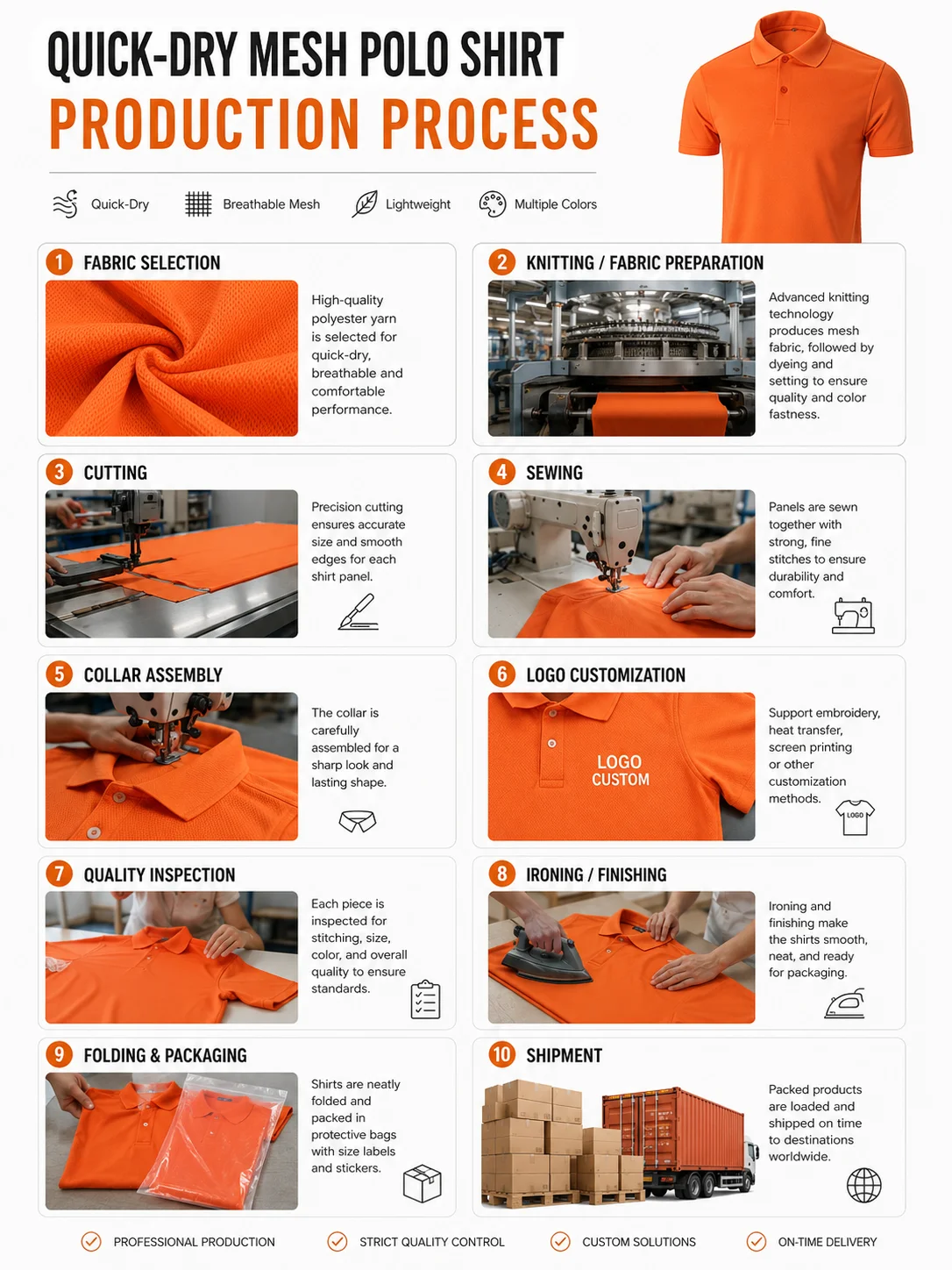 QUICK-DRY MESH POLO SHIRT
PRODUCTION PROCESS

Quick-Dry Breathable Mesh Lightweight Multiple Colors

1 FABRIC SELECTION

High-quality polyester yarn is selected for quick-dry, breathable and comfortable performance.

2 KNITTING / FABRIC PREPARATION

Advanced knitting technology produces mesh fabric, followed by dyeing and setting to ensure quality and color fastness.

3 CUTTING

Precision cutting ensures accurate size and smooth edges for each shirt panel.

4 SEWING

Panels are sewn together with strong, fine stitches to ensure durability and comfort.

5 COLLAR ASSEMBLY

The collar is carefully assembled for a sharp look and lasting shape.

6 LOGO CUSTOMIZATION

LOGO
CUSTOM

Support embroidery, heat transfer, screen printing or other customization methods.

LOGO

7 QUALITY INSPECTION

Each piece is inspected for stitching, size, color, and overall quality to ensure standards.

8 IRONING / FINISHING

Ironing and finishing make the shirts smooth, neat, and ready for packaging.

9 FOLDING & PACKAGING

Shirts are neatly folded and packed in protective bags with size labels and stickers.

10 SHIPMENT

Packed products are loaded and shipped on time to destinations worldwide.

PROFESSIONAL PRODUCTION STRICT QUALITY CONTROL CUSTOM SOLUTIONS ON-TIME DELIVERY