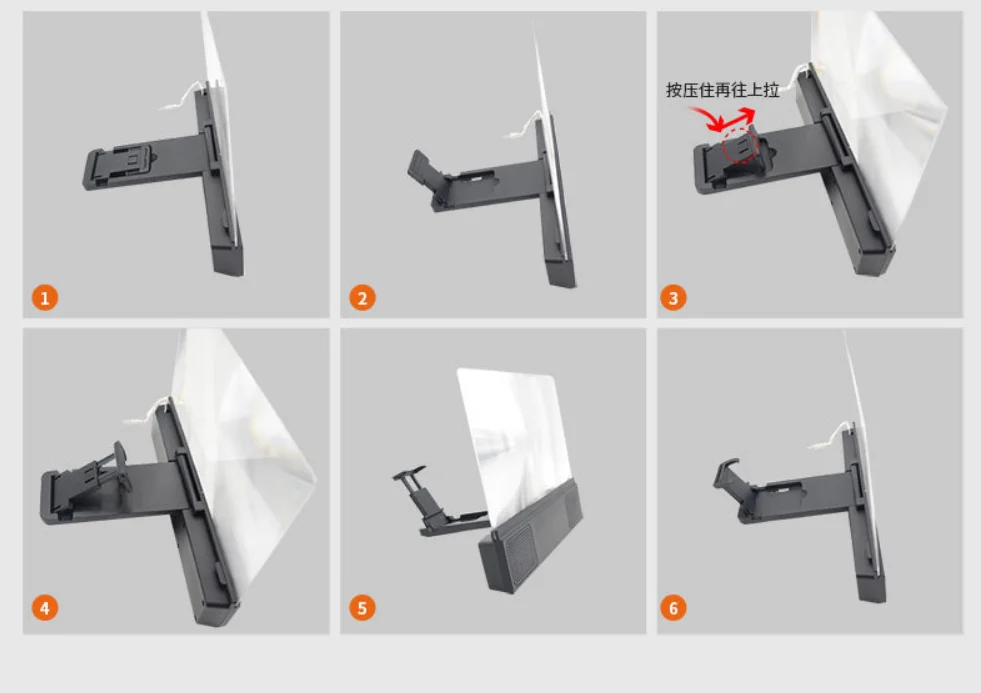 1

2

按压住再往上拉

3

4

5

6