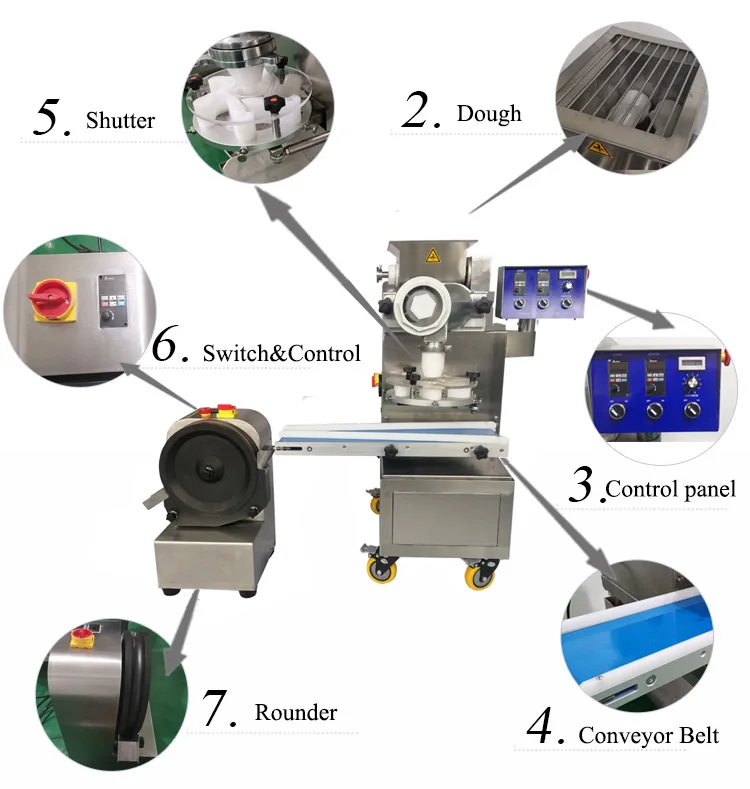 5. Shutter

2. Dough

6. Switch&Control

3. Control panel

7. Rounder

4. Conveyor Belt