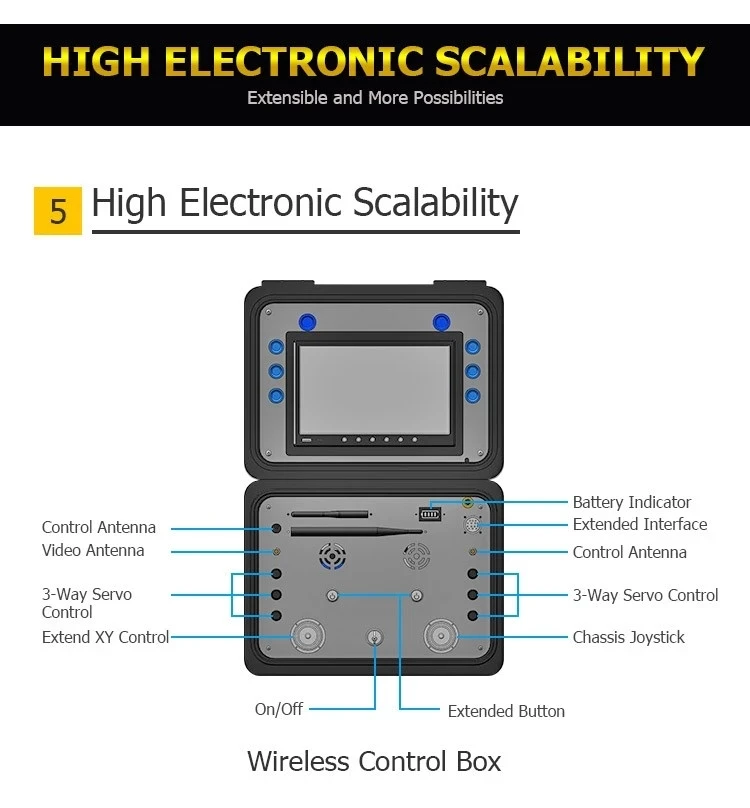 HIGH ELECTRONIC SCALABILITY
Extensible and More Possibilities

5 High Electronic Scalability

Control Antenna
Video Antenna
3-Way Servo Control
Extend XY Control

Battery Indicator
Extended Interface
Control Antenna
3-Way Servo Control
Chassis Joystick

On/Off
Extended Button

Wireless Control Box