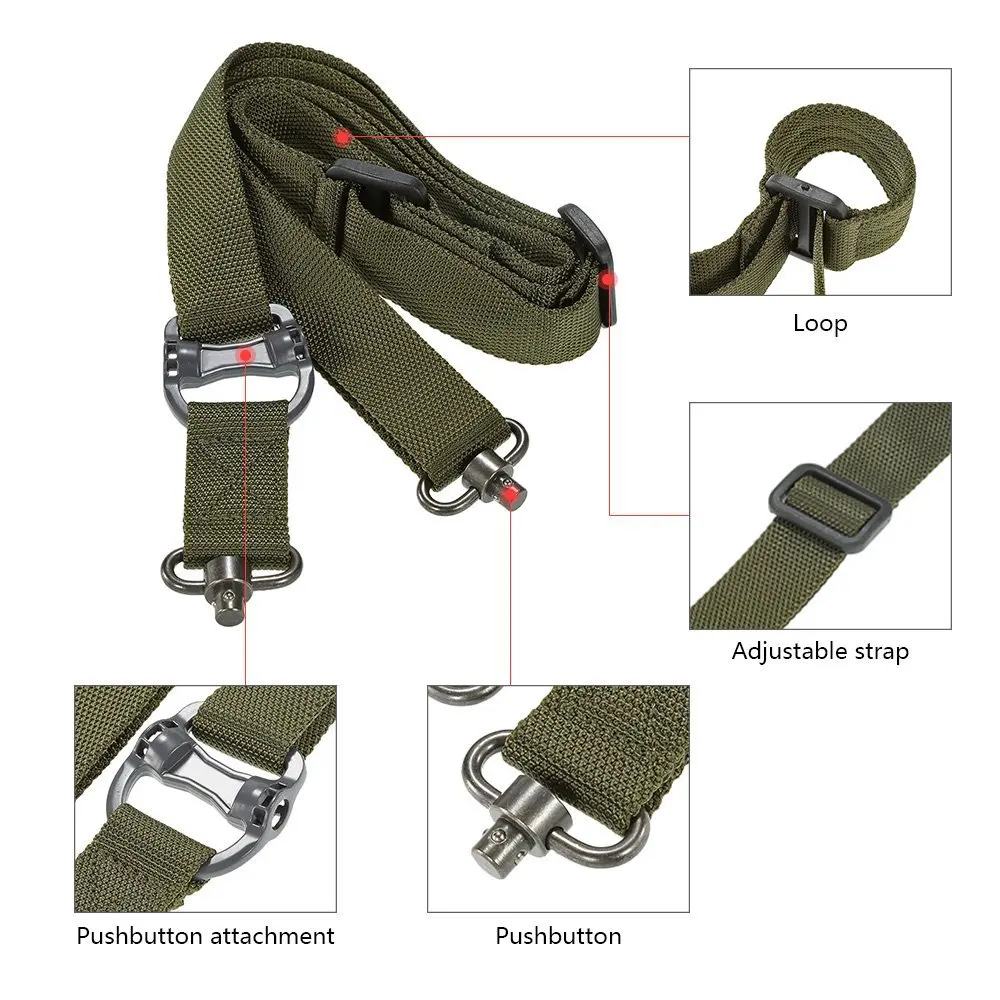 Loop

Adjustable strap

Pushbutton attachment

Pushbutton