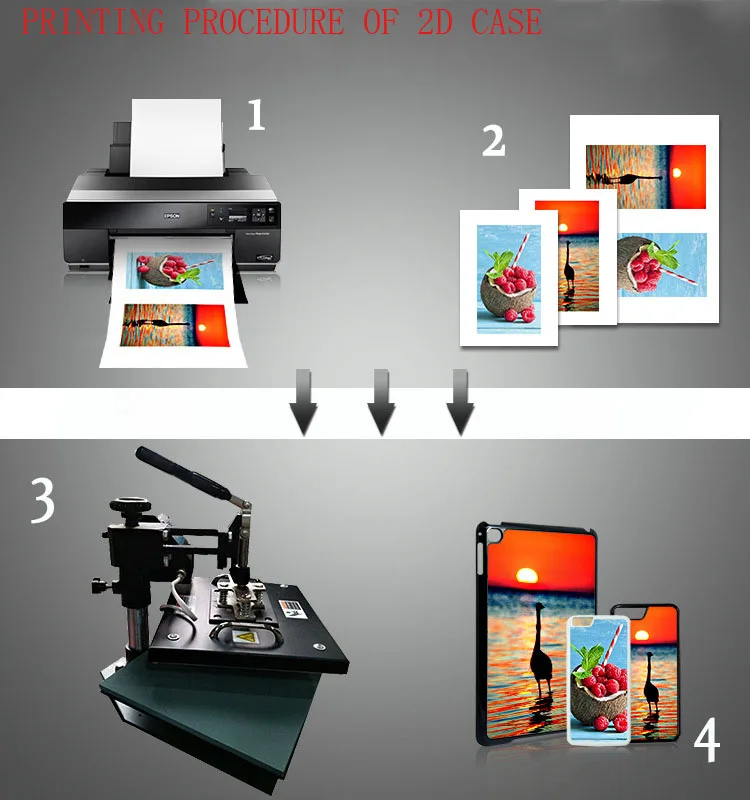 PRINTING PROCEDURE OF 2D CASE

1

EPSON

2

3

4