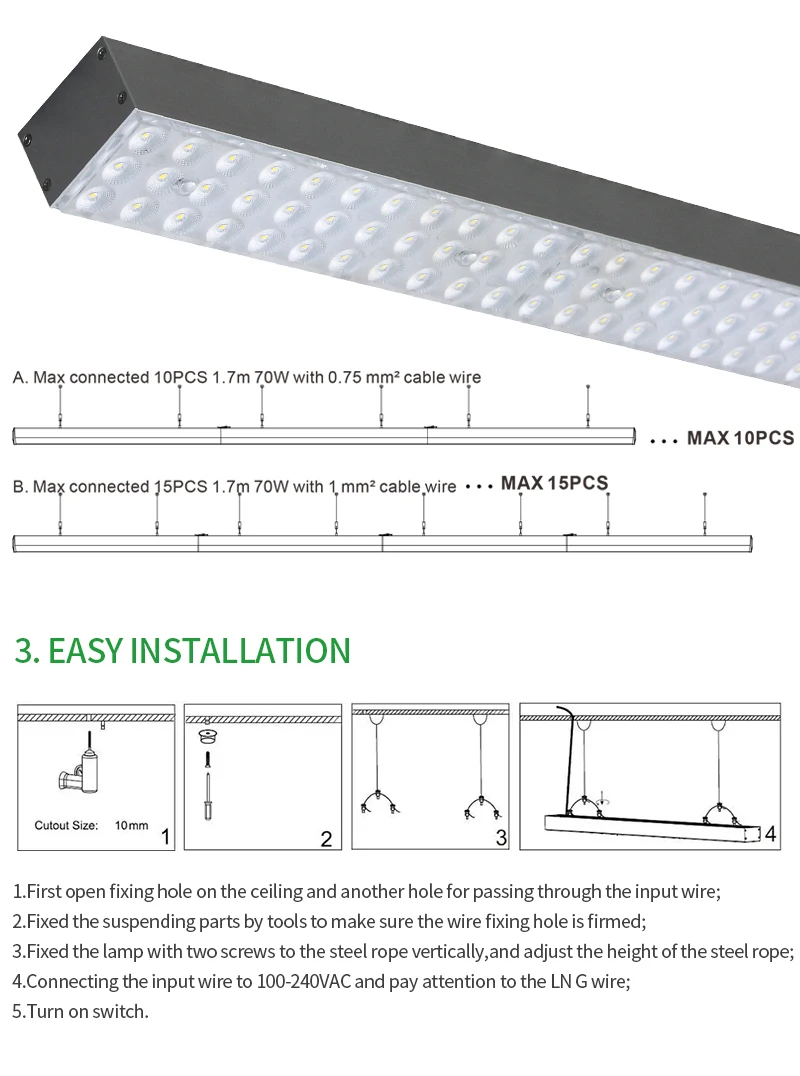 A. Max connected 10PCS 1.7m 70W with 0.75 mm² cable wire

... MAX 10PCS

B. Max connected 15PCS 1.7m 70W with 1 mm² cable wire ... MAX 15PCS

3. EASY INSTALLATION

Cutout Size: 10mm 1

2

3

4

1.First open fixing hole on the ceiling and another hole for passing through the input wire;
2.Fixed the suspending parts by tools to make sure the wire fixing hole is firmed;
3.Fixed the lamp with two screws to the steel rope vertically,and adjust the height of the steel rope;
4.Connecting the input wire to 100-240VAC and pay attention to the LN G wire;
5.Turn on switch.