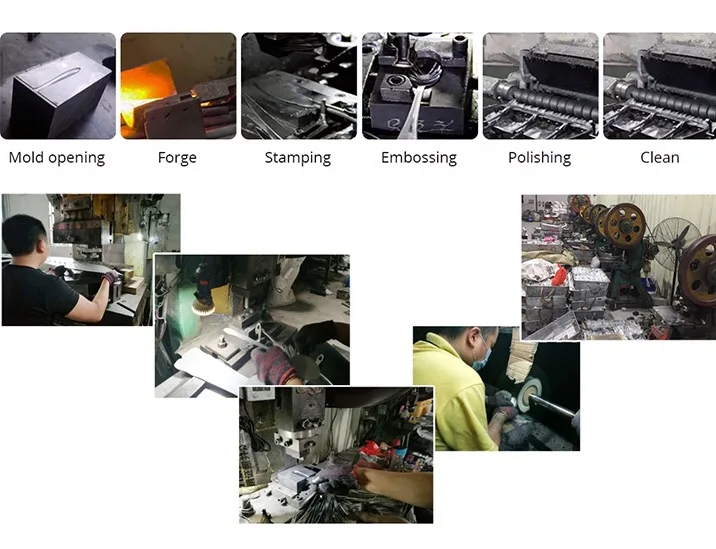 Mold opening Forge Stamping Embossing Polishing Clean