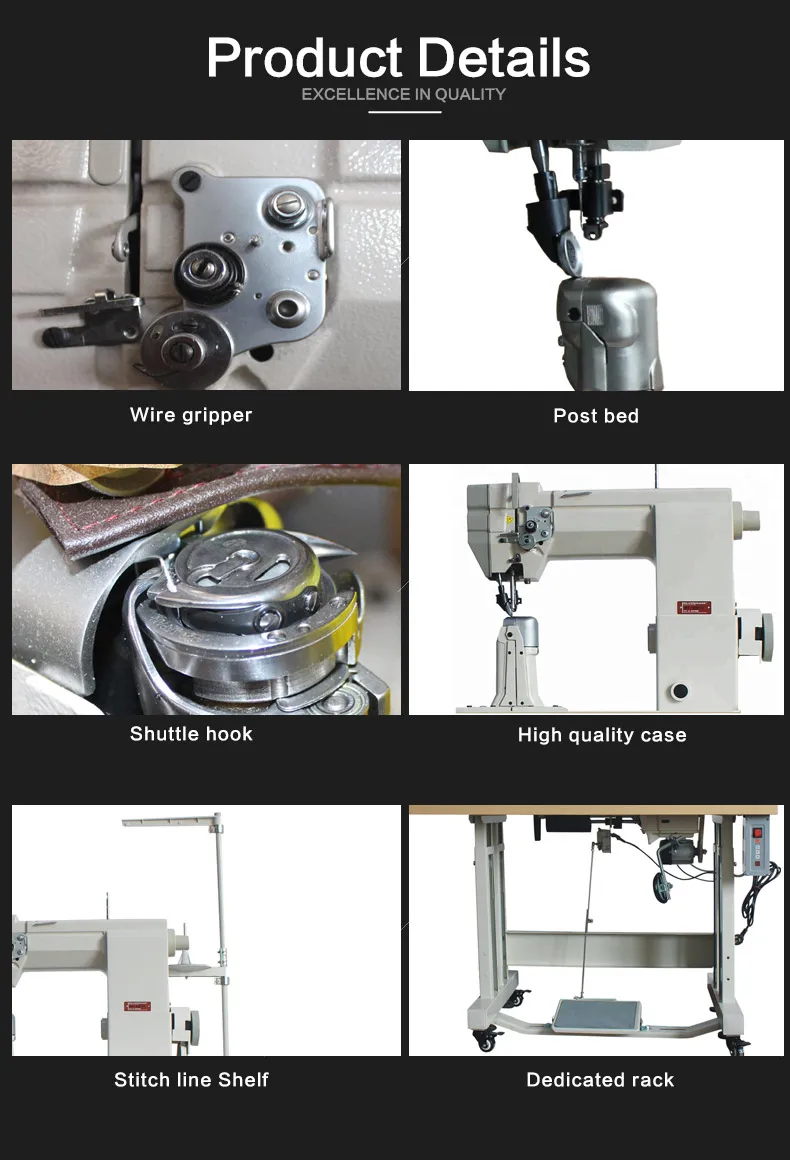 Product Details

EXCELLENCE IN QUALITY

Wire gripper

Post bed

Shuttle hook

High quality case

Stitch line Shelf

Dedicated rack