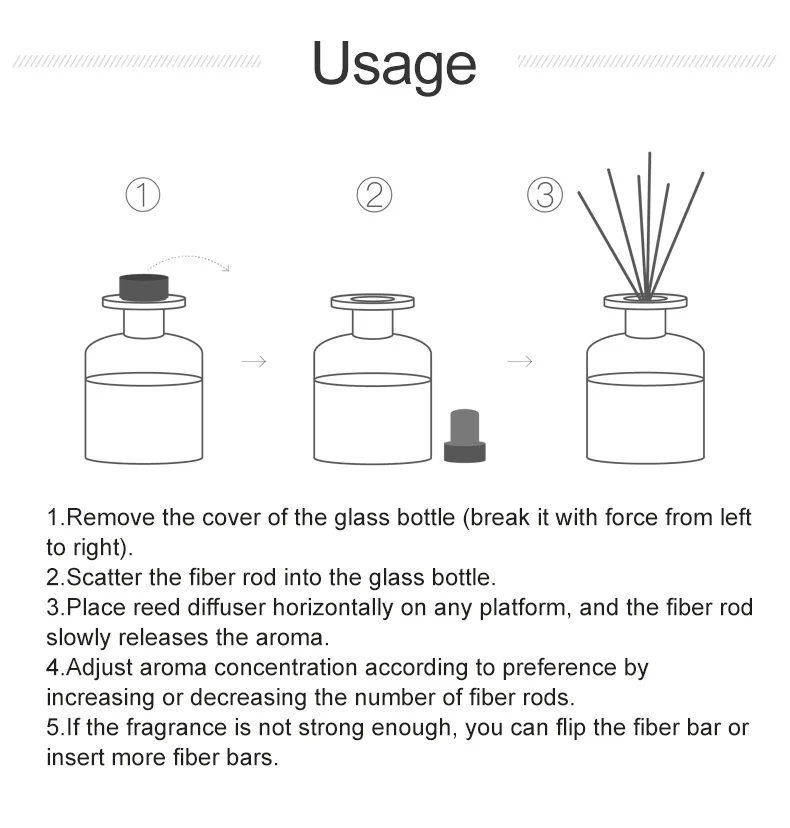 Usage

①

②

③

1.Remove the cover of the glass bottle (break it with force from left to right).
2.Scatter the fiber rod into the glass bottle.
3.Place reed diffuser horizontally on any platform, and the fiber rod slowly releases the aroma.
4.Adjust aroma concentration according to preference by increasing or decreasing the number of fiber rods.
5.If the fragrance is not strong enough, you can flip the fiber bar or insert more fiber bars.