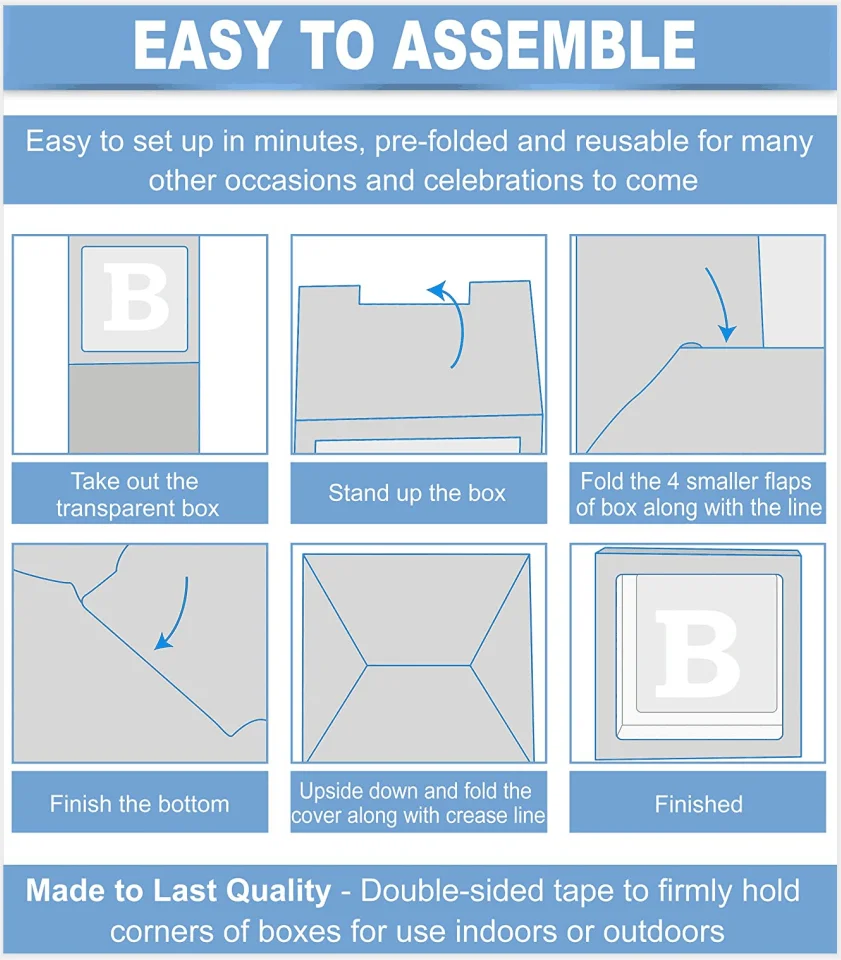 EASY TO ASSEMBLE

Easy to set up in minutes, pre-folded and reusable for many other occasions and celebrations to come

B

Take out the transparent box

Stand up the box

Fold the 4 smaller flaps of box along with the line

Finish the bottom

Upside down and fold the cover along with crease line

B

Finished

Made to Last Quality - Double-sided tape to firmly hold corners of boxes for use indoors or outdoors