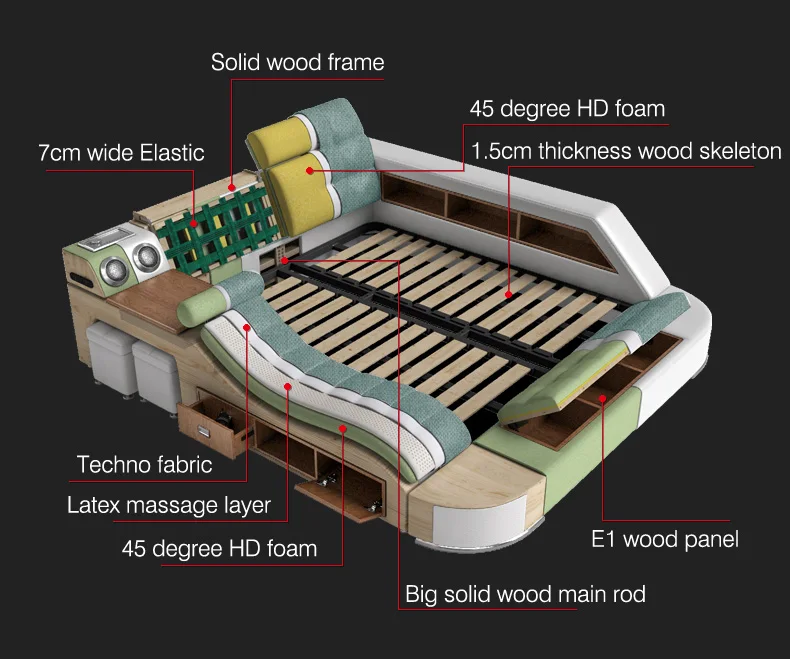 Solid wood frame

45 degree HD foam

7cm wide Elastic

1.5cm thickness wood skeleton

Techno fabric

Latex massage layer

45 degree HD foam

E1 wood panel

Big solid wood main rod