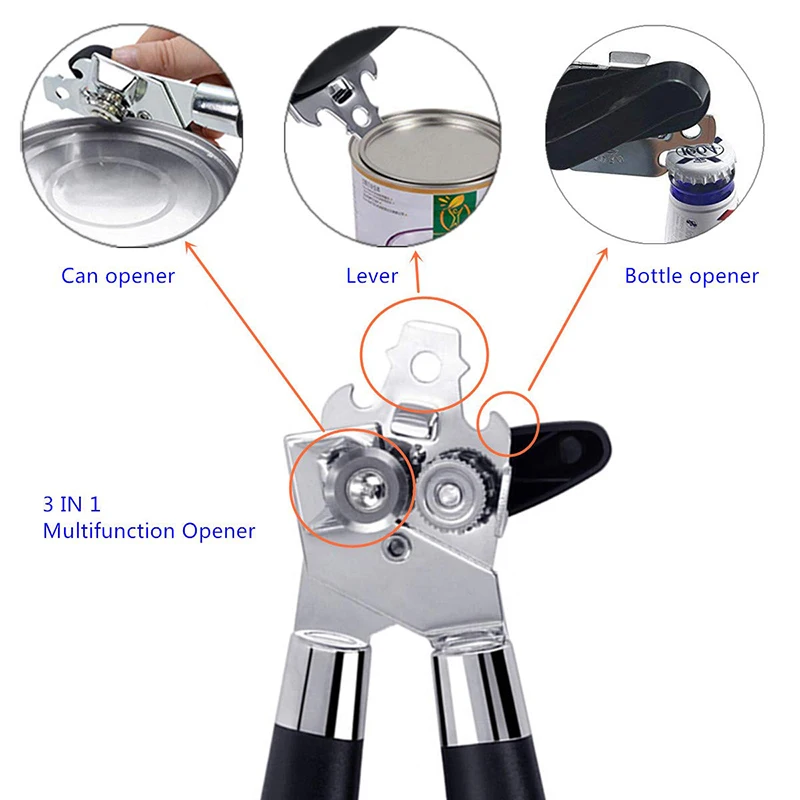 Can opener

Lever

Bottle opener

3 IN 1
Multifunction Opener