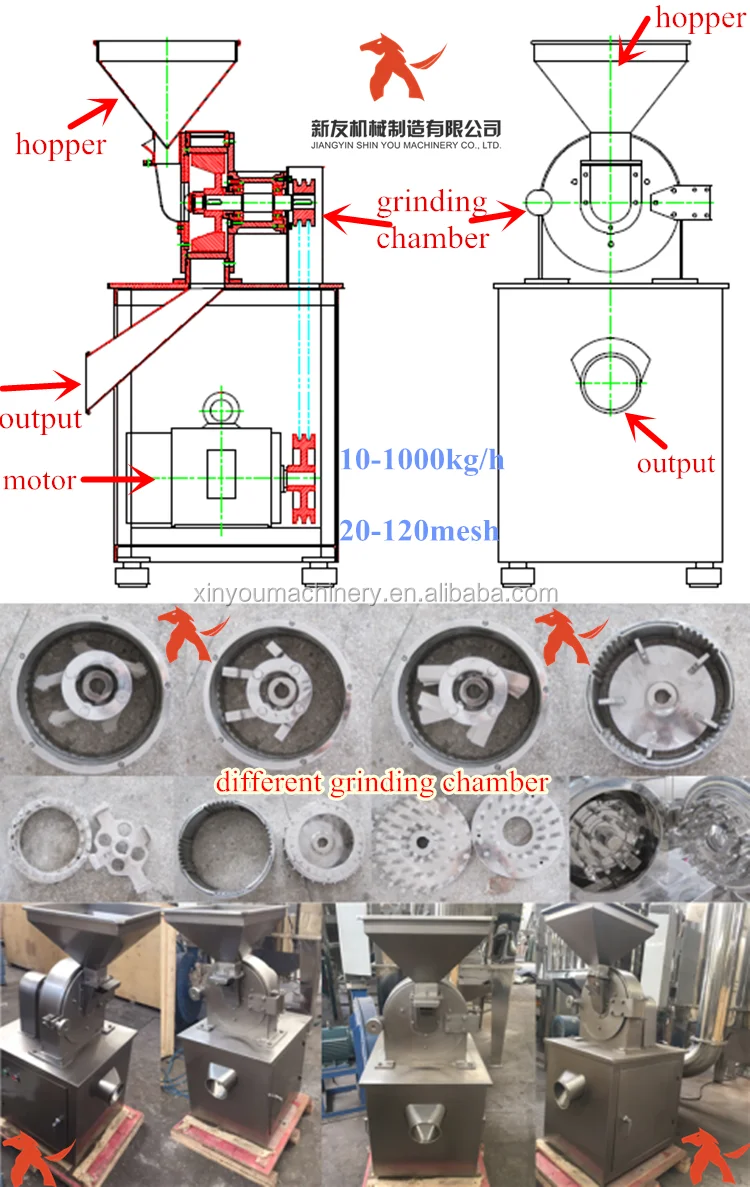 hopper

新友机械制造有限公司
JIANGYIN SHIN YOU MACHINERY CO., LTD.

hopper

grinding chamber

output

motor

10-1000kg/h

20-120mesh

output

xinyoumachinery.en.alibaba.com

different grinding chamber