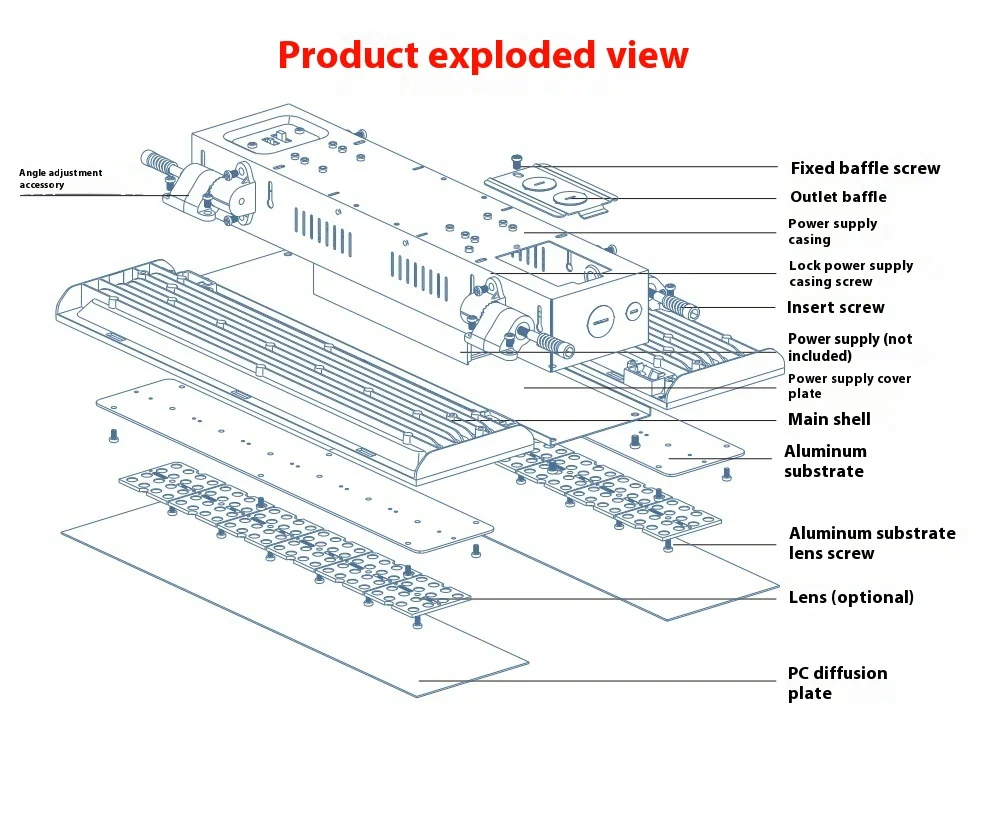 Product exploded view

Angle adjustment accessory

Fixed baffle screw

Outlet baffle

Power supply casing

Lock power supply casing screw

Insert screw

Power supply (not included)

Power supply cover plate

Main shell

Aluminum substrate

Aluminum substrate lens screw

Lens (optional)

PC diffusion plate