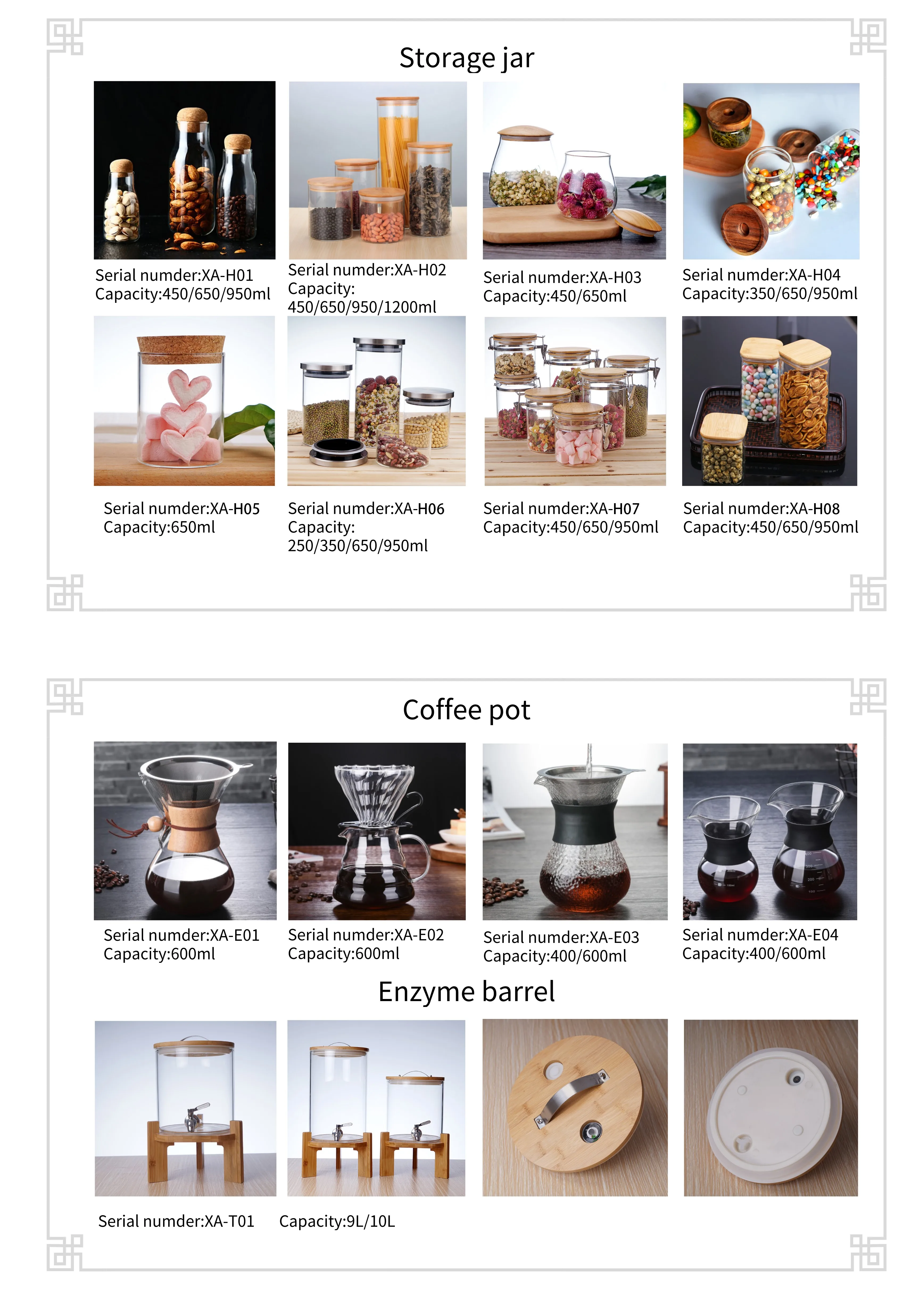 Storage jar

Serial numder:XA-H01
Capacity:450/650/950ml

Serial numder:XA-H02
Capacity:
450/650/950/1200ml

Serial numder:XA-H03
Capacity:450/650ml

Serial numder:XA-H04
Capacity:350/650/950ml

Serial numder:XA-H05
Capacity:650ml

Serial numder:XA-H06
Capacity:
250/350/650/950ml

Serial numder:XA-H07
Capacity:450/650/950ml

Serial numder:XA-H08
Capacity:450/650/950ml

Coffee pot

Serial numder:XA-E01
Capacity:600ml

Serial numder:XA-E02
Capacity:600ml

Serial numder:XA-E03
Capacity:400/600ml

Serial numder:XA-E04
Capacity:400/600ml

Enzyme barrel

Serial numder:XA-T01 Capacity:9L/10L