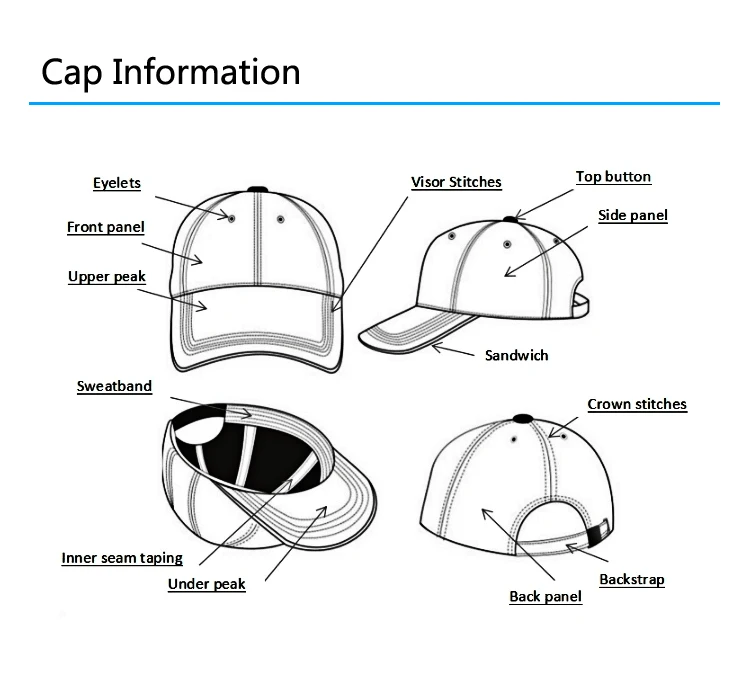 Cap Information

Eyelets

Front panel

Upper peak

Visor Stitches

Top button

Side panel

Sandwich

Sweatband

Inner seam taping

Under peak

Crown stitches

Backstrap

Back panel