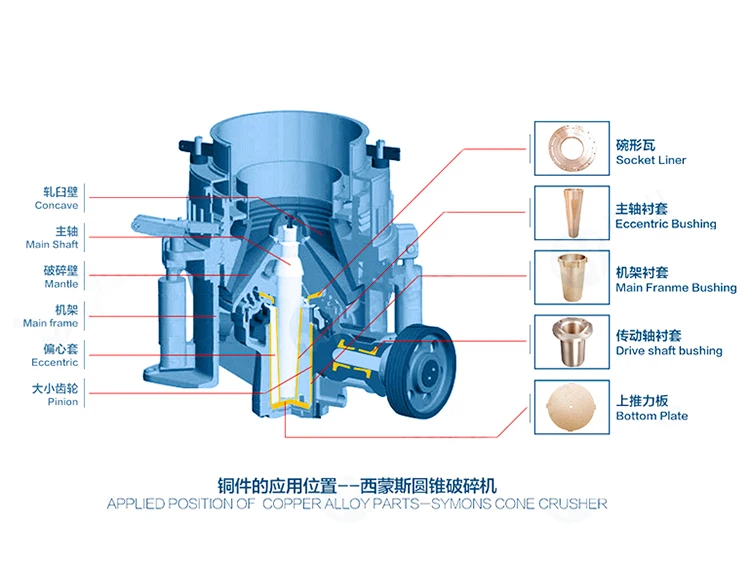 轧臼壁
Concave

主轴
Main Shaft

破碎壁
Mantle

机架
Main frame

偏心套
Eccentric

大小齿轮
Pinion

碗形瓦
Socket Liner

主轴衬套
Eccentric Bushing

机架衬套
Main Franme Bushing

传动轴衬套
Drive shaft bushing

上推力板
Bottom Plate

铜件的应用位置--西蒙斯圆锥破碎机
APPLIED POSITION OF COPPER ALLOY PARTS—SYMONS CONE CRUSHER