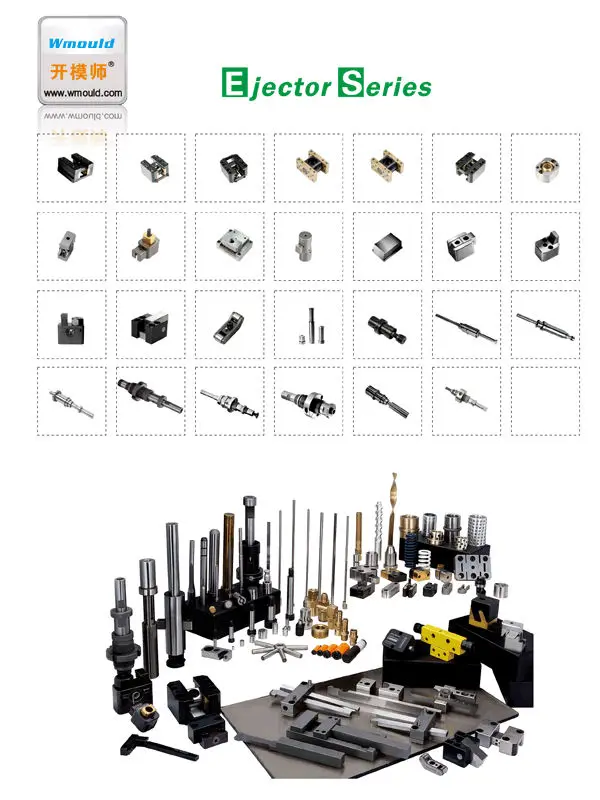 Wmould
开模师®
www.wmould.com

Ejector Series