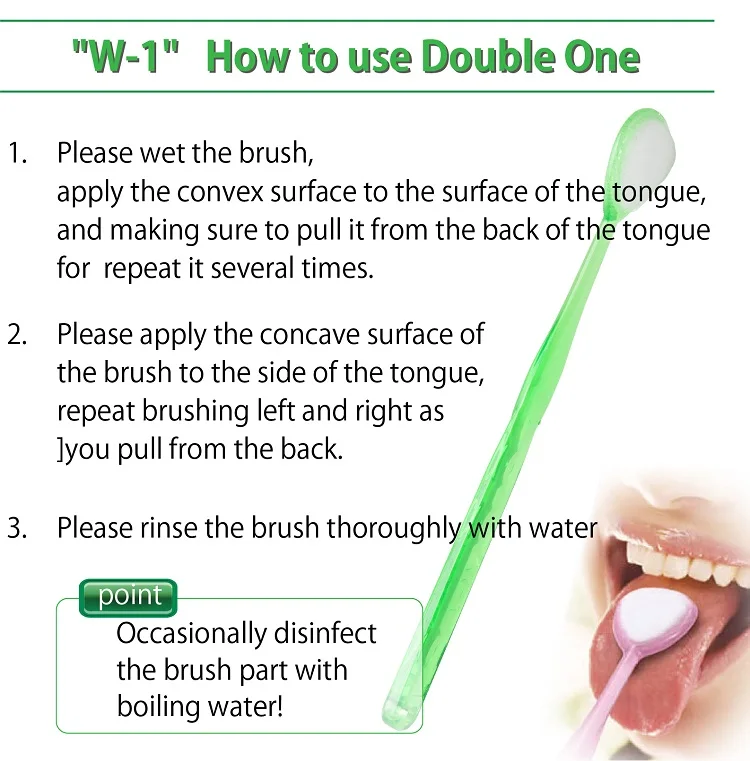 "W-1" How to use Double One

1. Please wet the brush, apply the convex surface to the surface of the tongue, and making sure to pull it from the back of the tongue for repeat it several times.

2. Please apply the concave surface of the brush to the side of the tongue, repeat brushing left and right as ]you pull from the back.

3. Please rinse the brush thoroughly with water

point
Occasionally disinfect the brush part with boiling water!