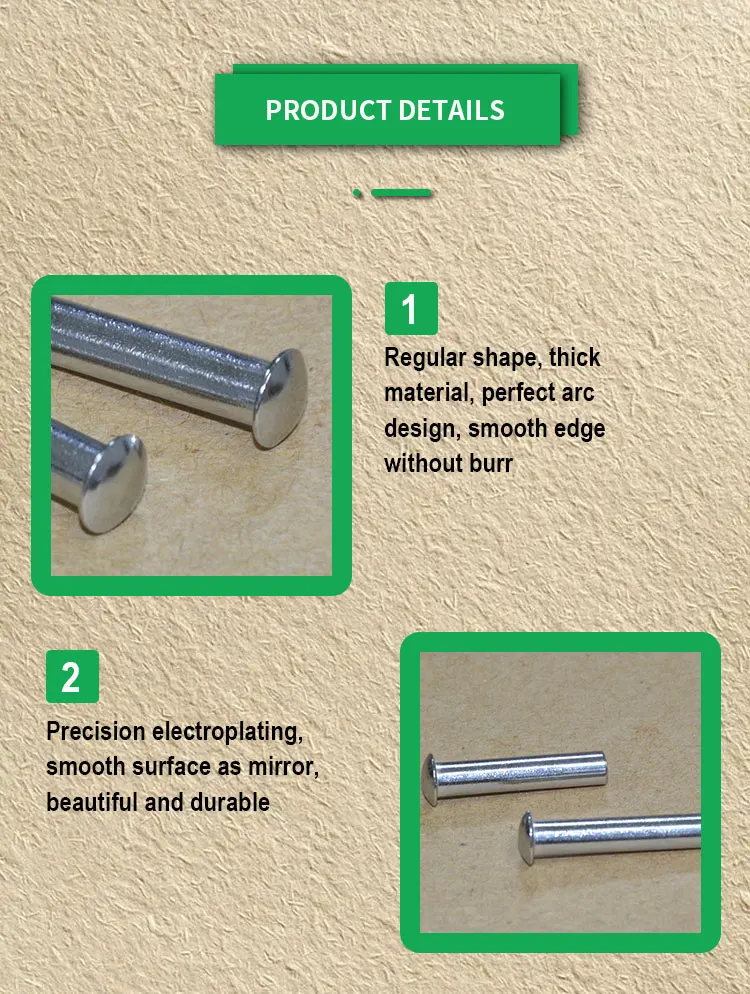 PRODUCT DETAILS

1

Regular shape, thick material, perfect arc design, smooth edge without burr

2

Precision electroplating, smooth surface as mirror, beautiful and durable