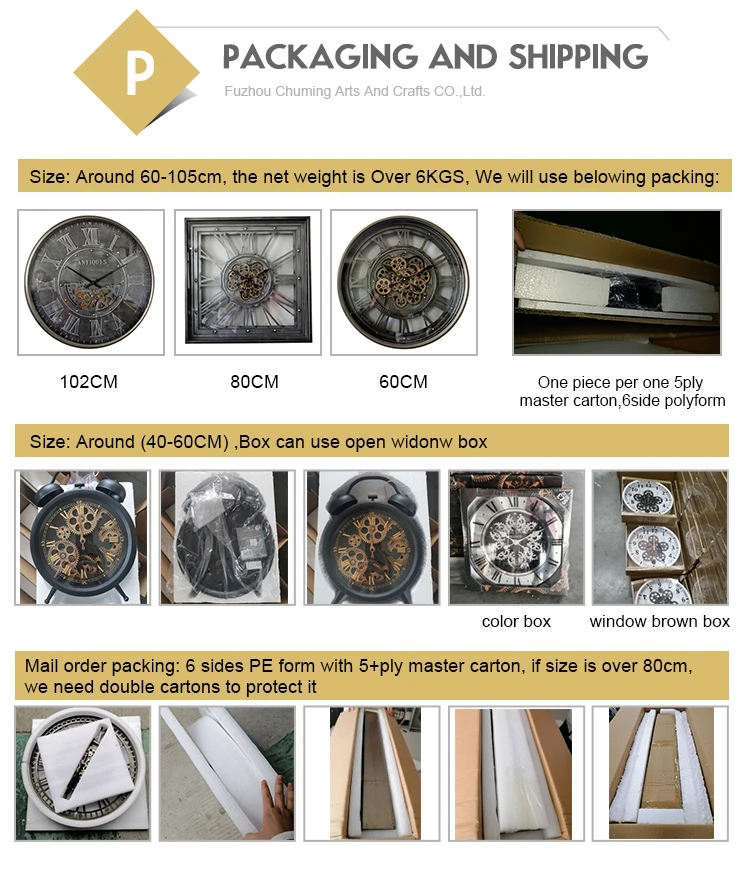 P

PACKAGING AND SHIPPING

Fuzhou Chuming Arts And Crafts CO.,Ltd.

Size: Around 60-105cm, the net weight is Over 6KGS, We will use belowing packing:

ANTIQUES

102CM

80CM

60CM

One piece per one 5ply master carton,6side polyform

Size: Around (40-60CM) ,Box can use open widonw box

color box

window brown box

Mail order packing: 6 sides PE form with 5+ply master carton, if size is over 80cm, we need double cartons to protect it